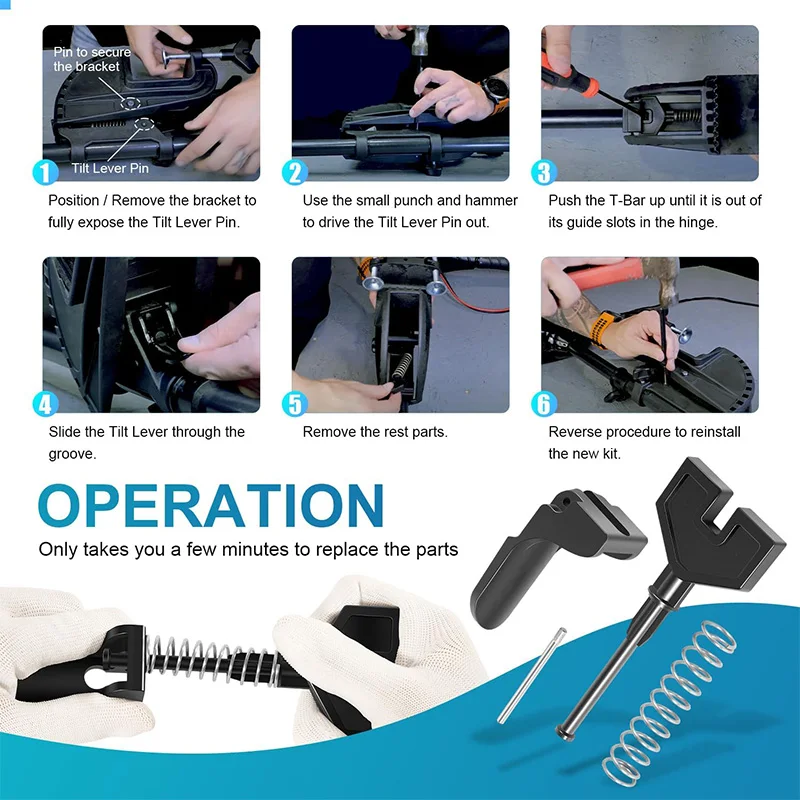 Pin to secure the bracket

Tilt Lever Pin

1

Position / Remove the bracket to fully expose the Tilt Lever Pin.

2

Use the small punch and hammer to drive the Tilt Lever Pin out.

3

Push the T-Bar up until it is out of its guide slots in the hinge.

4

Slide the Tilt Lever through the groove.

5

Remove the rest parts.

6

Reverse procedure to reinstall the new kit.

OPERATION

Only takes you a few minutes to replace the parts