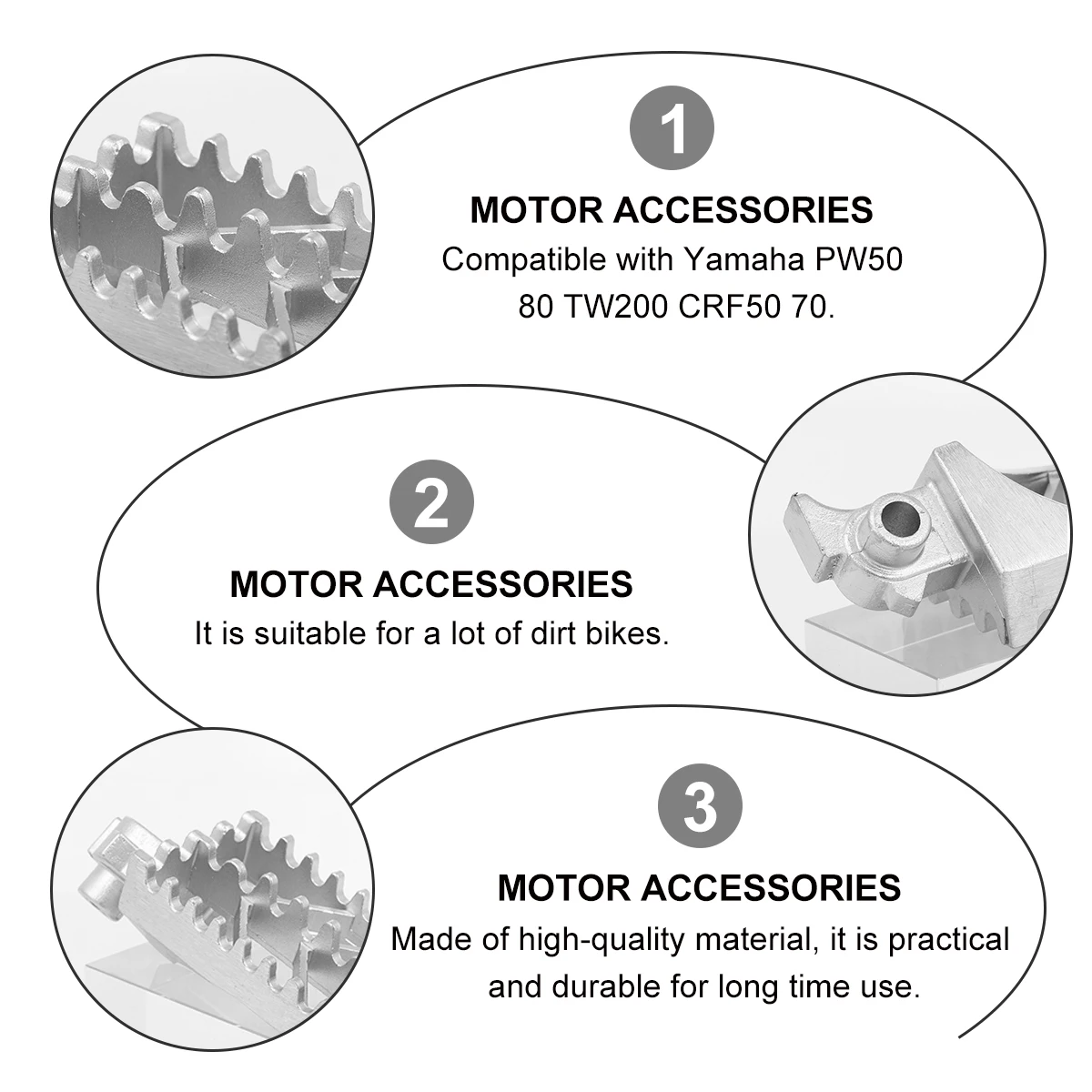 1

MOTOR ACCESSORIES

Compatible with Yamaha PW50 80 TW200 CRF50 70.

2

MOTOR ACCESSORIES

It is suitable for a lot of dirt bikes.

3

MOTOR ACCESSORIES

Made of high-quality material, it is practical and durable for long time use.