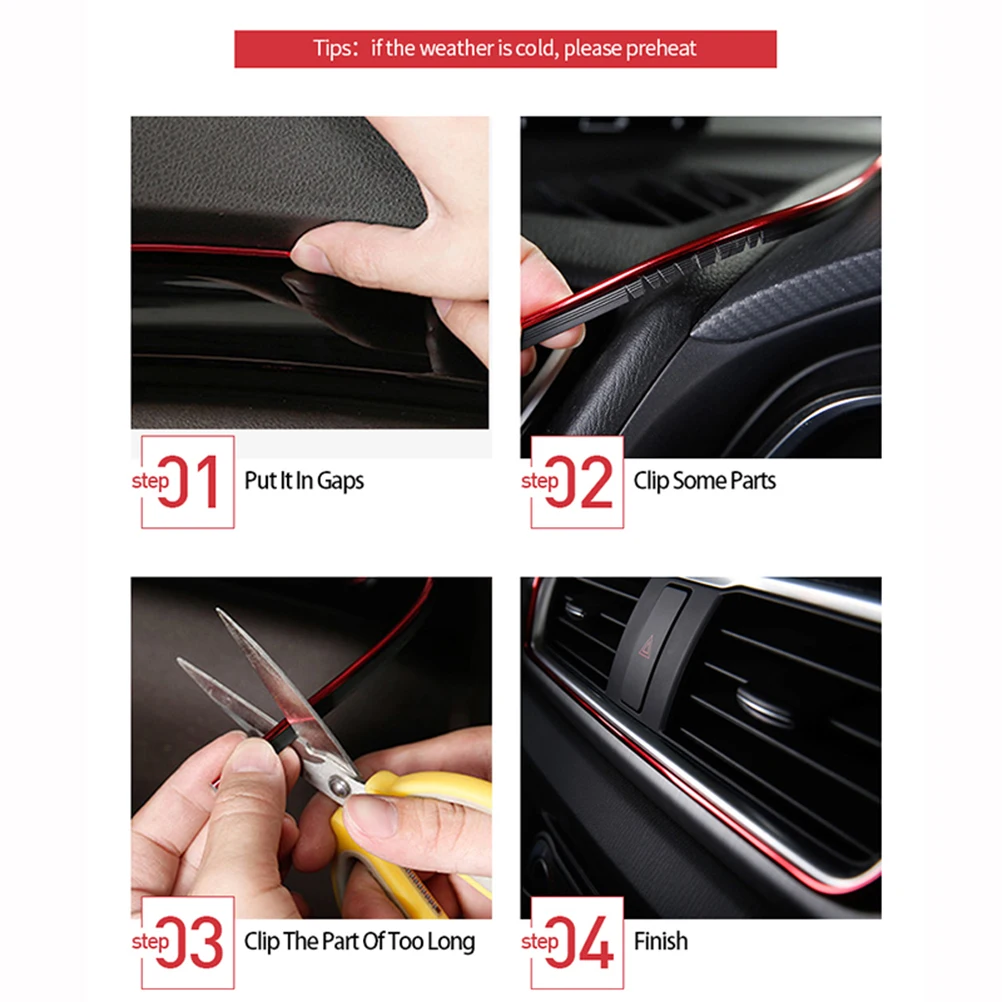 Tips: if the weather is cold, please preheat

step 01 Put It In Gaps

step 02 Clip Some Parts

step 03 Clip The Part Of Too Long

step 04 Finish