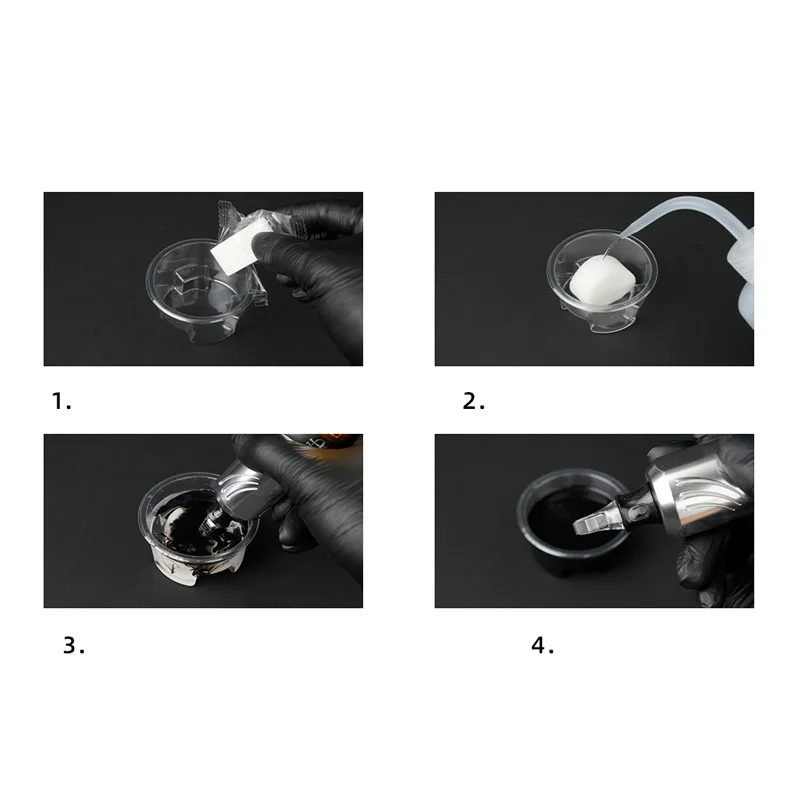 1.

2.

3.

4.