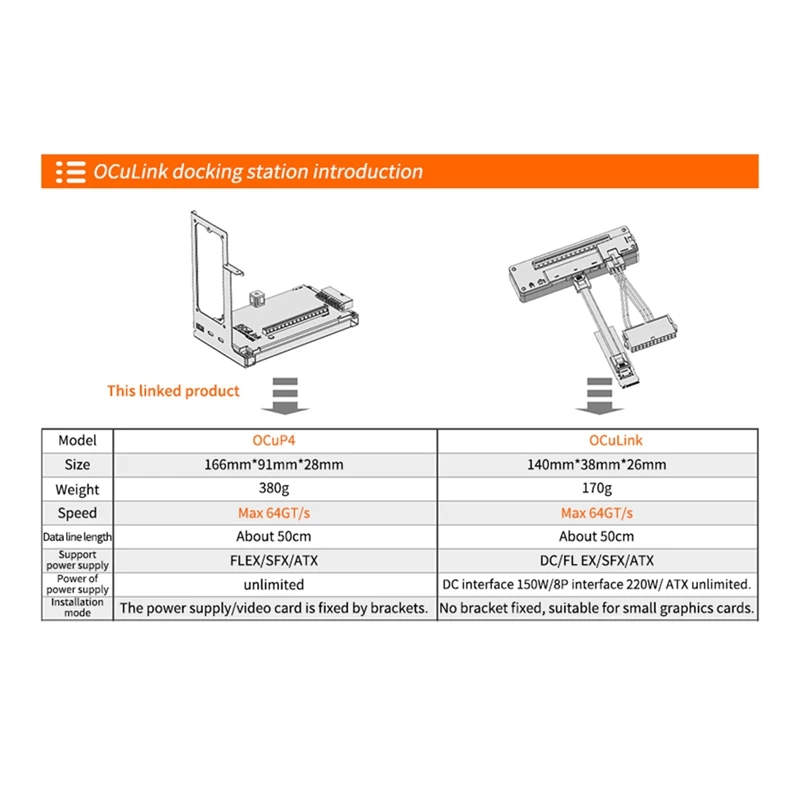 OCuLink docking station introduction

This linked product

| Model | OCuP4 | OCuLink |
|---|---|---|
| Size | 166mm*91mm*28mm | 140mm*38mm*26mm |
| Weight | 380g | 170g |
| Speed | Max 64GT/s | Max 64GT/s |
| Data line length | About 50cm | About 50cm |
| Support power supply | FLEX/SFX/ATX | DC/FL EX/SFX/ATX |
| Power of power supply | unlimited | DC interface 150W/8P interface 220W/ ATX unlimited. |
| Installation mode | The power supply/video card is fixed by brackets. | No bracket fixed, suitable for small graphics cards. |