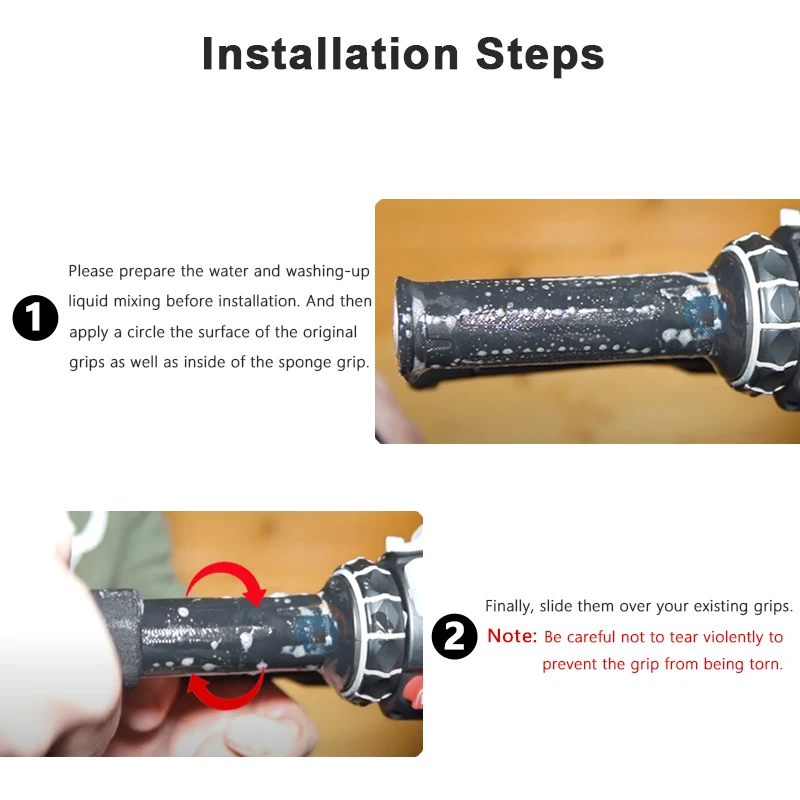 Installation Steps

1 Please prepare the water and washing-up liquid mixing before installation. And then apply a circle the surface of the original grips as well as inside of the sponge grip.

2 Finally, slide them over your existing grips.
Note: Be careful not to tear violently to prevent the grip from being torn.