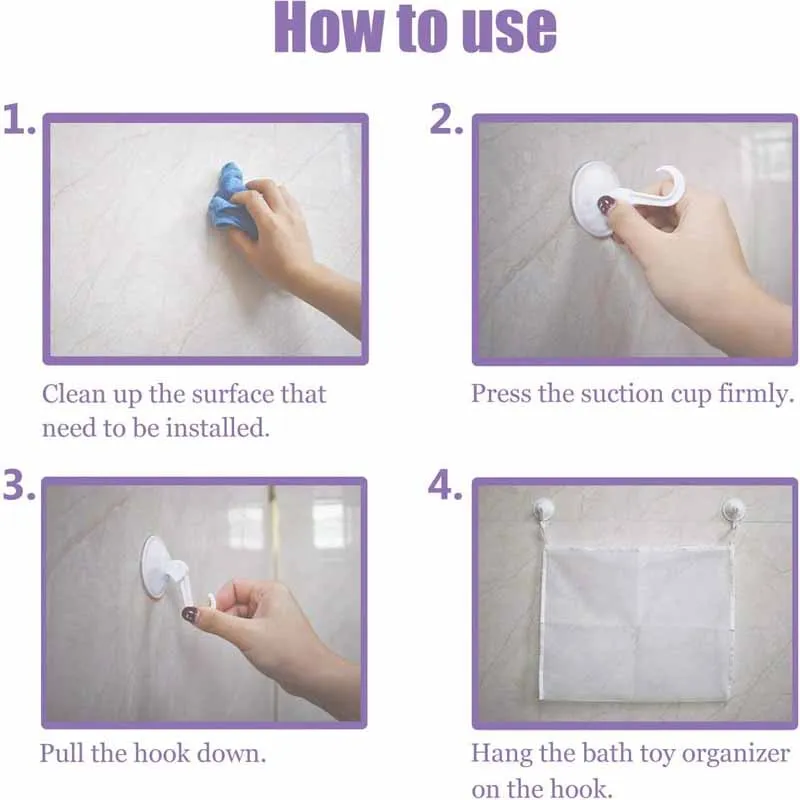 How to use

1.

Clean up the surface that need to be installed.

2.

Press the suction cup firmly.

3.

Pull the hook down.

4.

Hang the bath toy organizer on the hook.