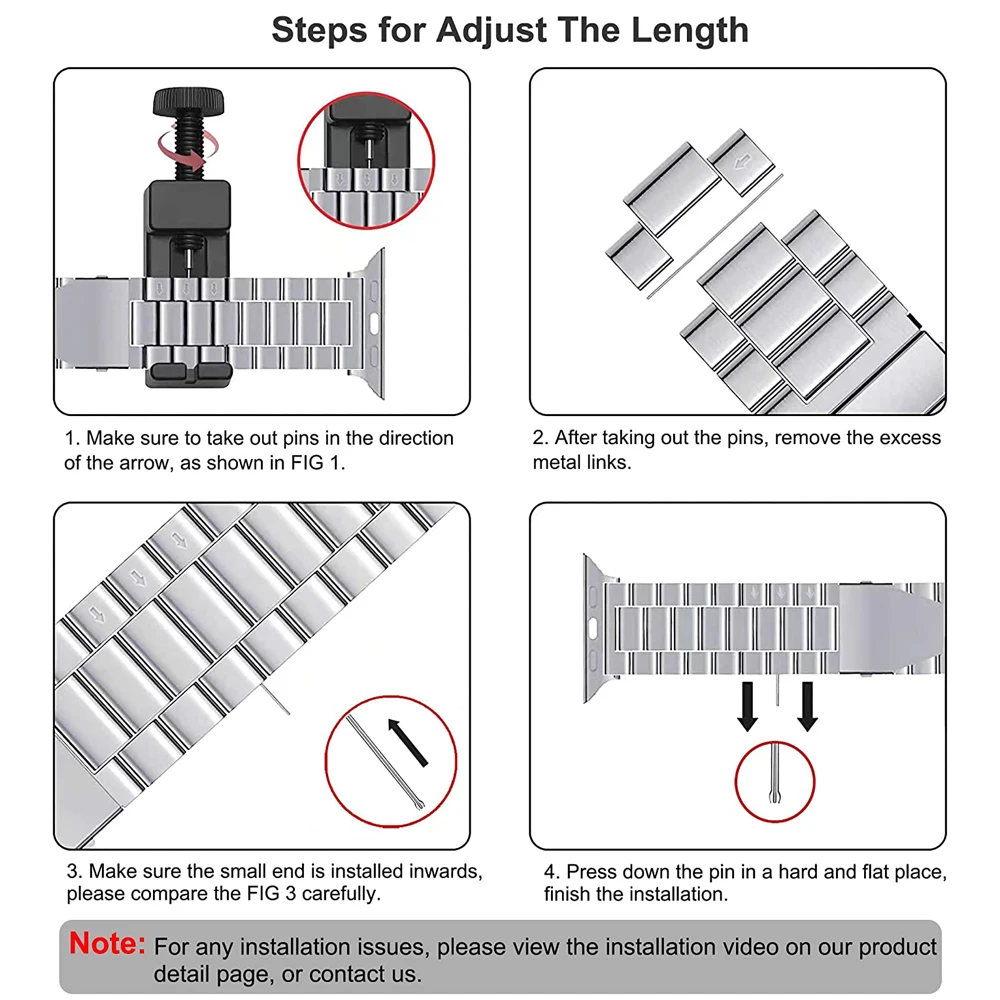 Steps for Adjust The Length

1. Make sure to take out pins in the direction of the arrow, as shown in FIG 1.

2. After taking out the pins, remove the excess metal links.

3. Make sure the small end is installed inwards, please compare the FIG 3 carefully.

4. Press down the pin in a hard and flat place, finish the installation.

Note: For any installation issues, please view the installation video on our product detail page, or contact us.