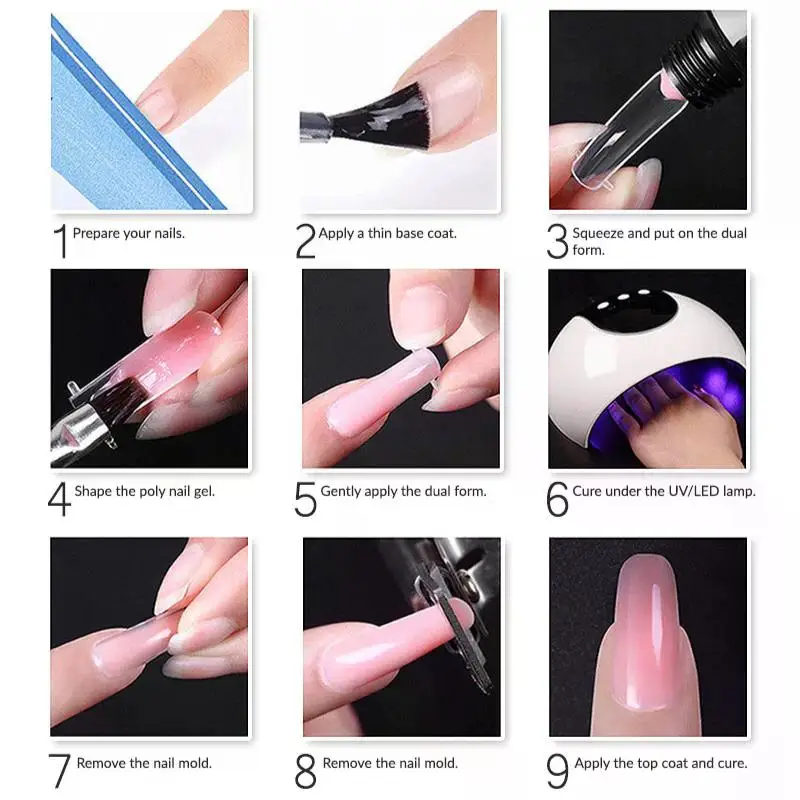 1 Prepare your nails.

2 Apply a thin base coat.

3 Squeeze and put on the dual form.

4 Shape the poly nail gel.

5 Gently apply the dual form.

6 Cure under the UV/LED lamp.

7 Remove the nail mold.

8 Remove the nail mold.

9 Apply the top coat and cure.