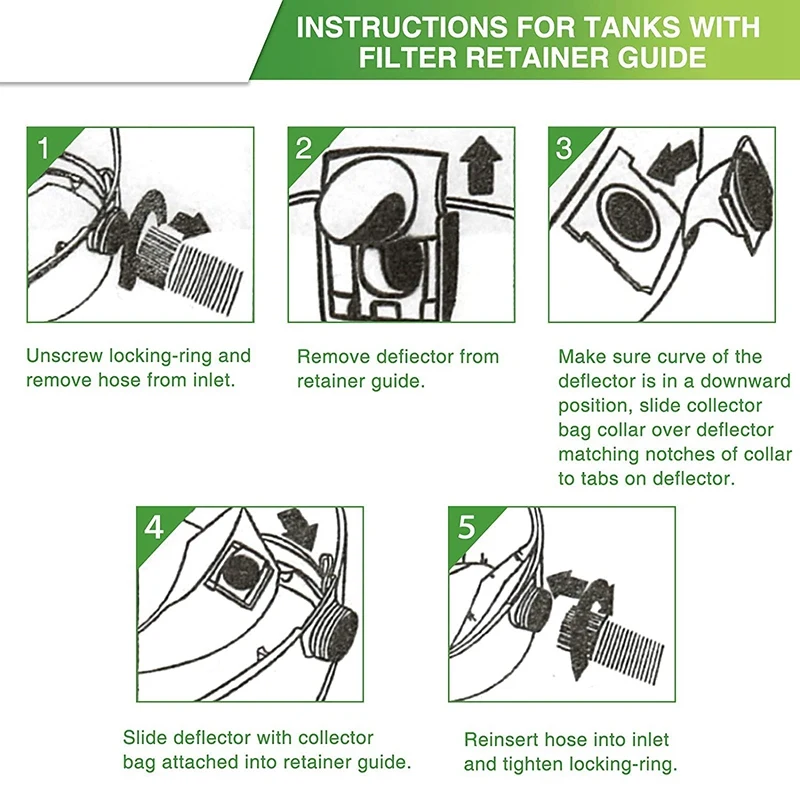 INSTRUCTIONS FOR TANKS WITH FILTER RETAINER GUIDE

1

Unscrew locking-ring and remove hose from inlet.

2

Remove deflector from retainer guide.

3

Make sure curve of the deflector is in a downward position, slide collector bag collar over deflector matching notches of collar to tabs on deflector.

4

Slide deflector with collector bag attached into retainer guide.

5

Reinsert hose into inlet and tighten locking-ring.