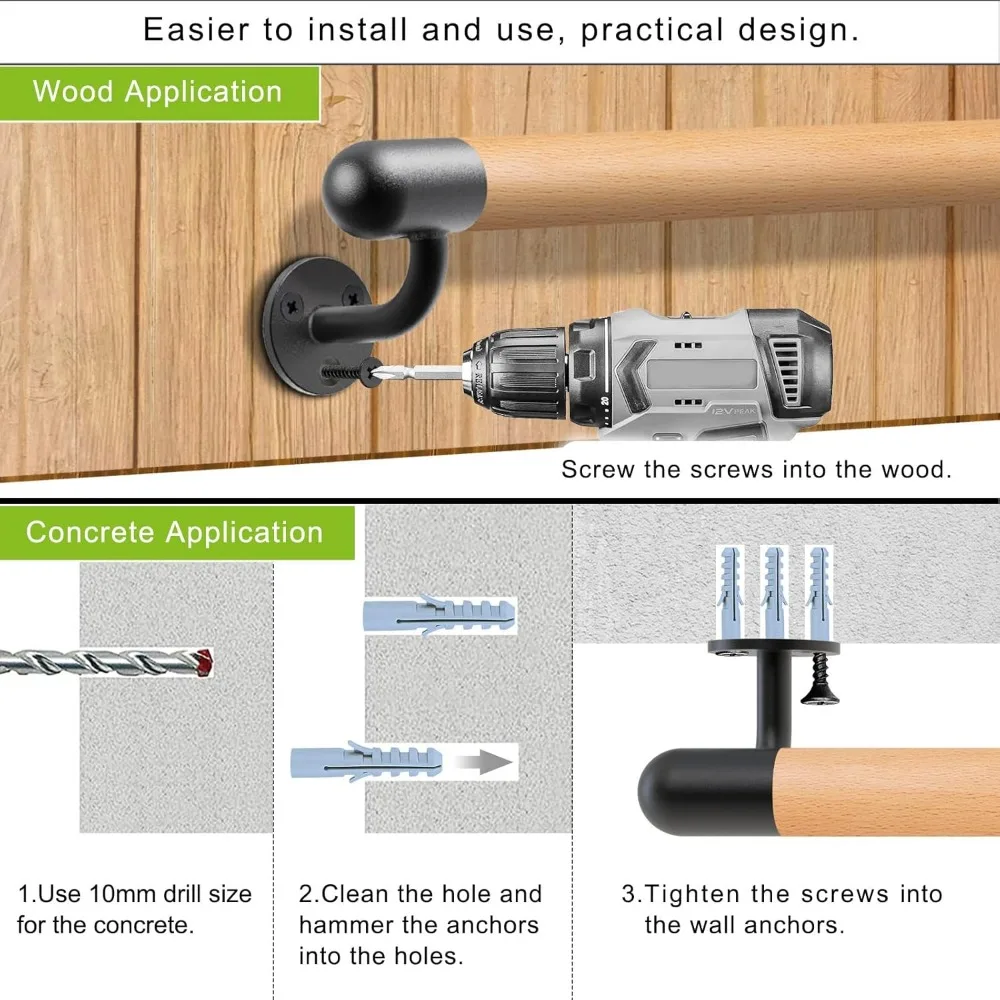 Easier to install and use, practical design.

Wood Application

12V PEAK

Screw the screws into the wood.

Concrete Application

1.Use 10mm drill size for the concrete.

2.Clean the hole and hammer the anchors into the holes.

3.Tighten the screws into the wall anchors.