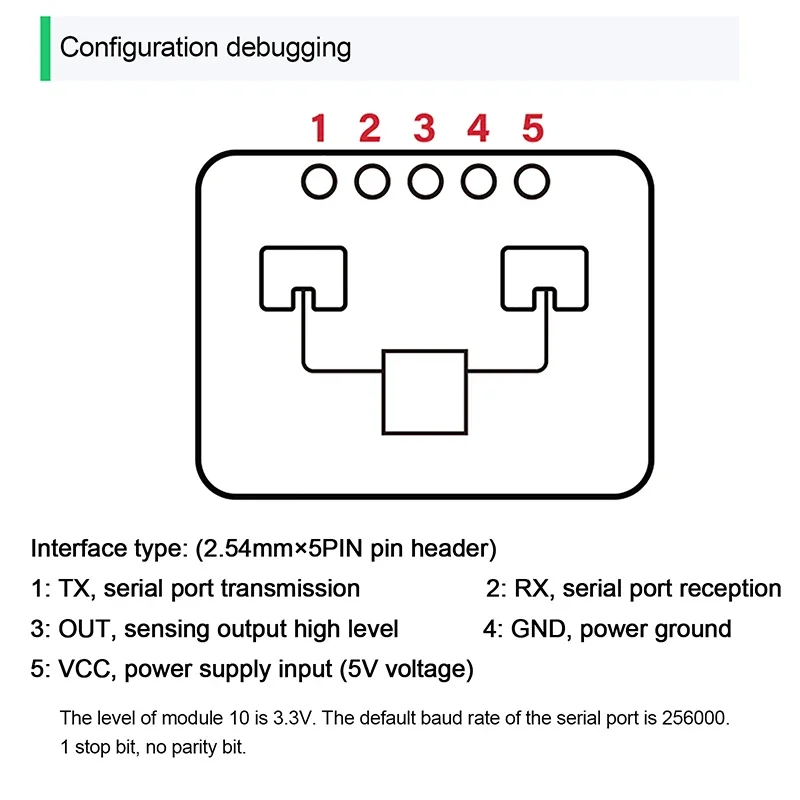 Configuration debugging

1 2 3 4 5

Interface type: (2.54mm×5PIN pin header)

1: TX, serial port transmission

2: RX, serial port reception

3: OUT, sensing output high level

4: GND, power ground

5: VCC, power supply input (5V voltage)

The level of module 10 is 3.3V. The default baud rate of the serial port is 256000. 1 stop bit, no parity bit.