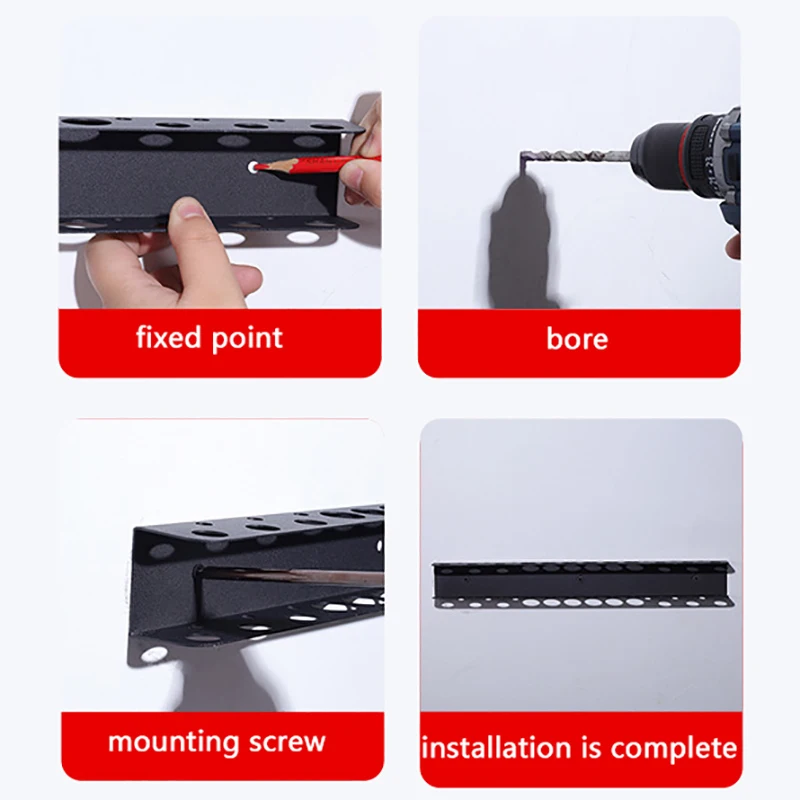 fixed point

bore

mounting screw

installation is complete