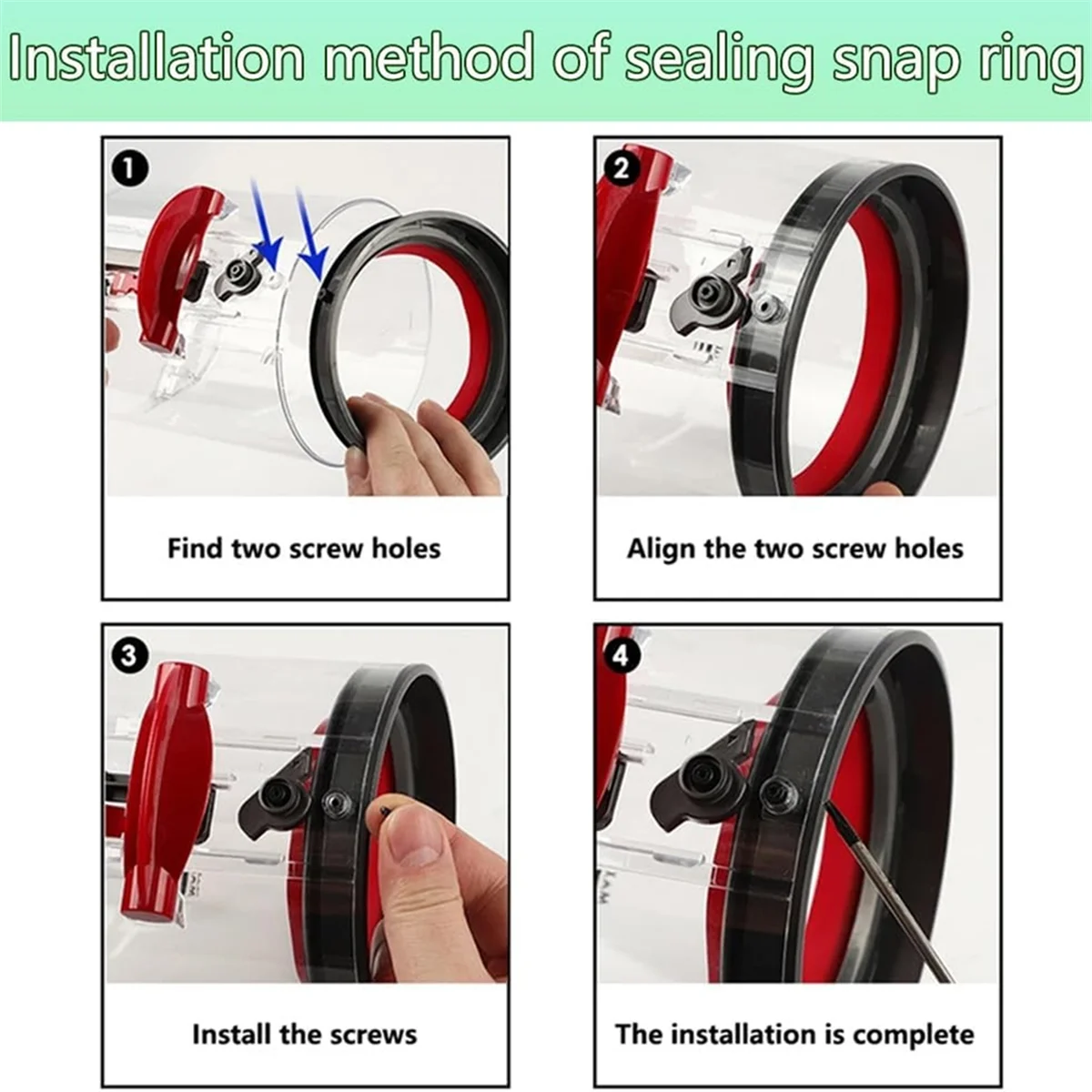 Installation method of sealing snap ring

1

Find two screw holes

2

Align the two screw holes

3

Install the screws

4

The installation is complete