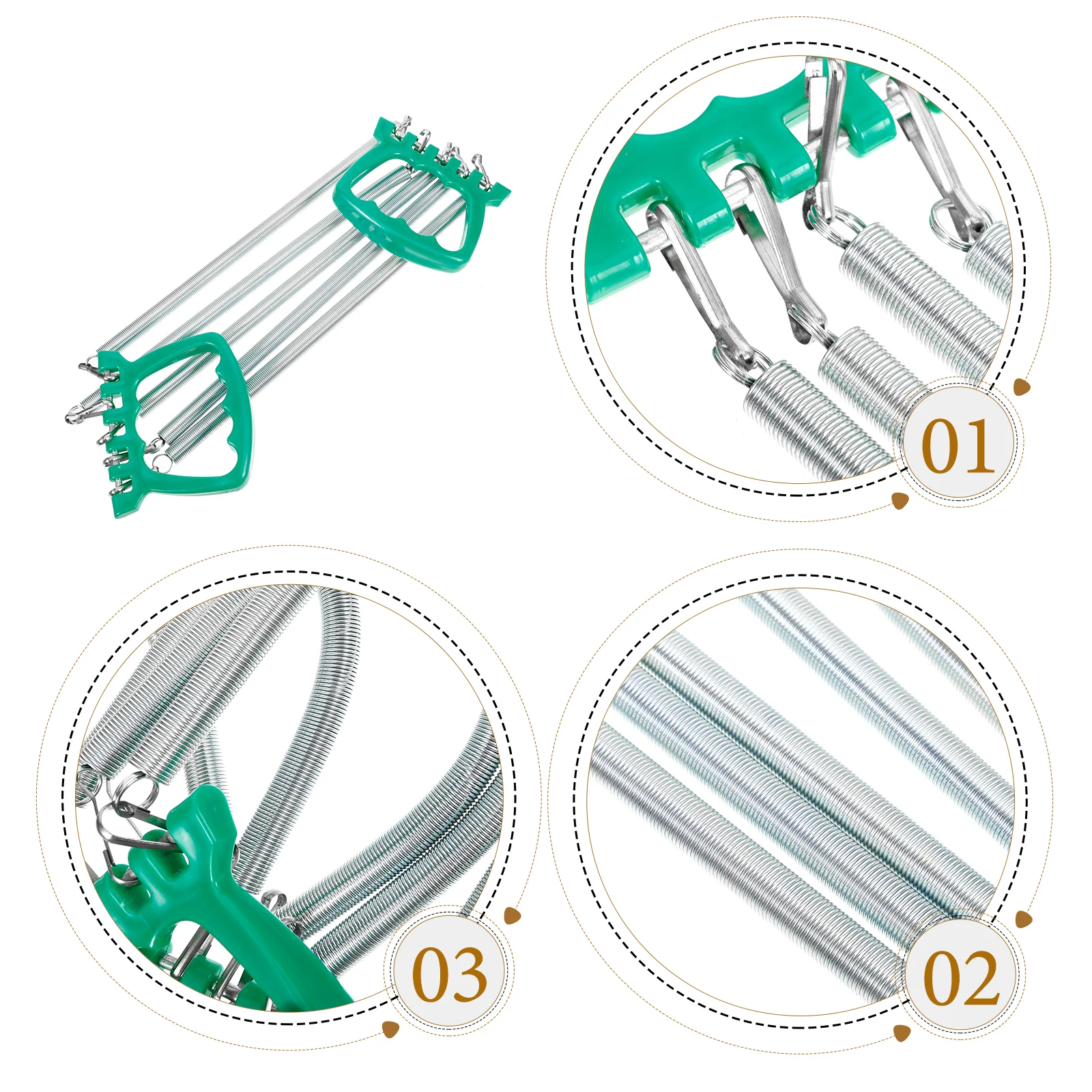 01

03

02