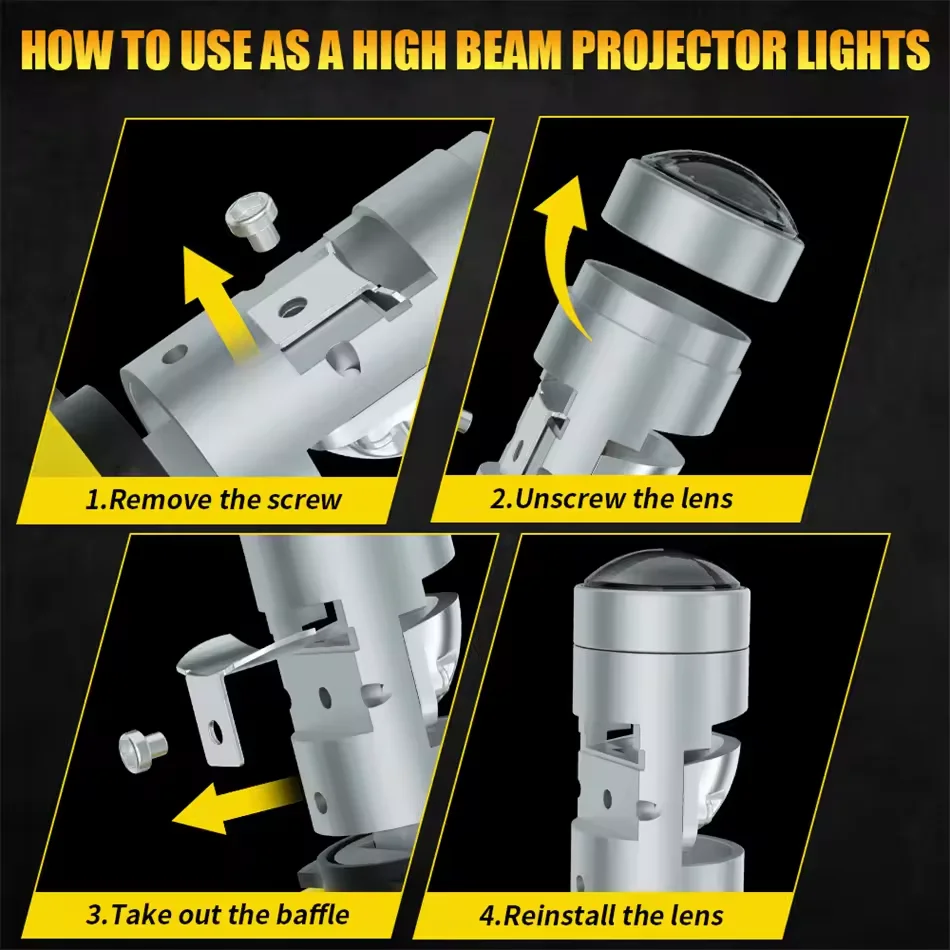 HOW TO USE AS A HIGH BEAM PROJECTOR LIGHTS

1.Remove the screw

2.Unscrew the lens

3.Take out the baffle

4.Reinstall the lens