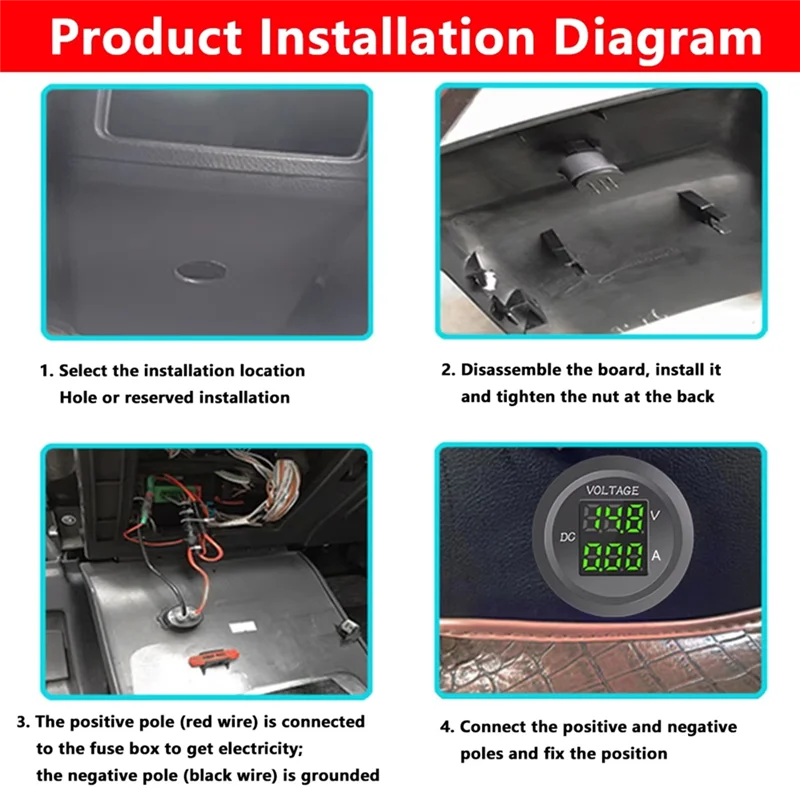 Product Installation Diagram

1. Select the installation location Hole or reserved installation

2. Disassemble the board, install it and tighten the nut at the back

VOLTAGE
DC
14.8 V
0.00 A

3. The positive pole (red wire) is connected to the fuse box to get electricity; the negative pole (black wire) is grounded

4. Connect the positive and negative poles and fix the position