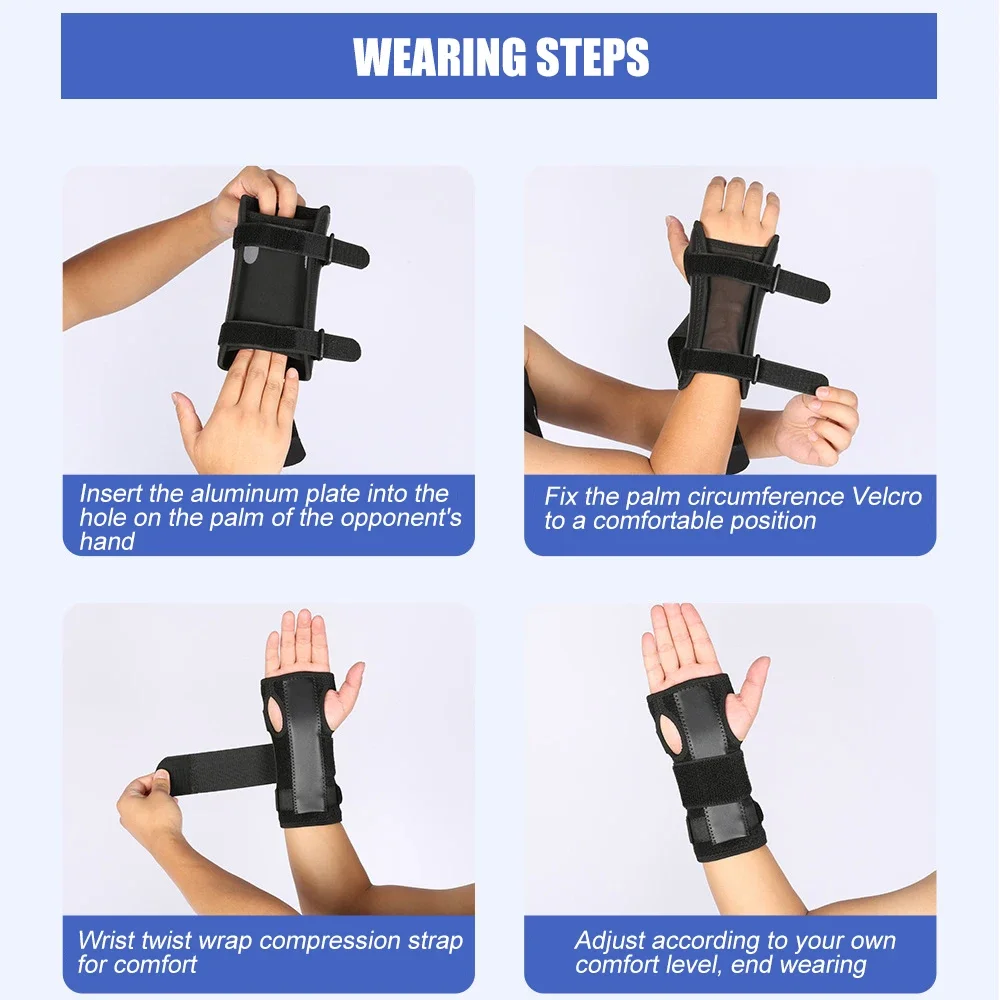 WEARING STEPS

Insert the aluminum plate into the hole on the palm of the opponent's hand

Fix the palm circumference Velcro to a comfortable position

Wrist twist wrap compression strap for comfort

Adjust according to your own comfort level, end wearing