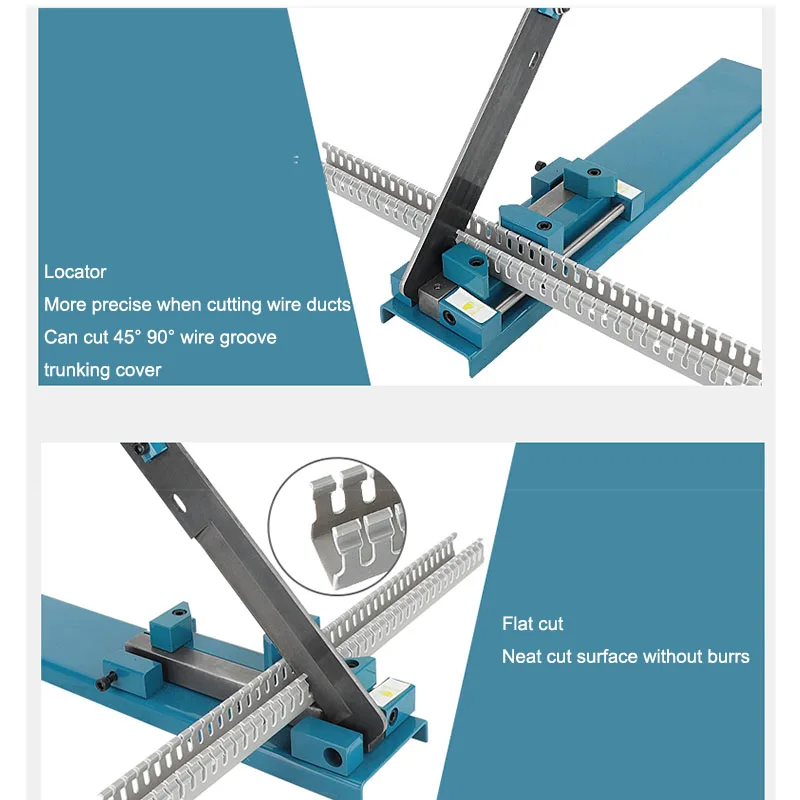 Locator
More precise when cutting wire ducts
Can cut 45° 90° wire groove
trunking cover

Flat cut
Neat cut surface without burrs