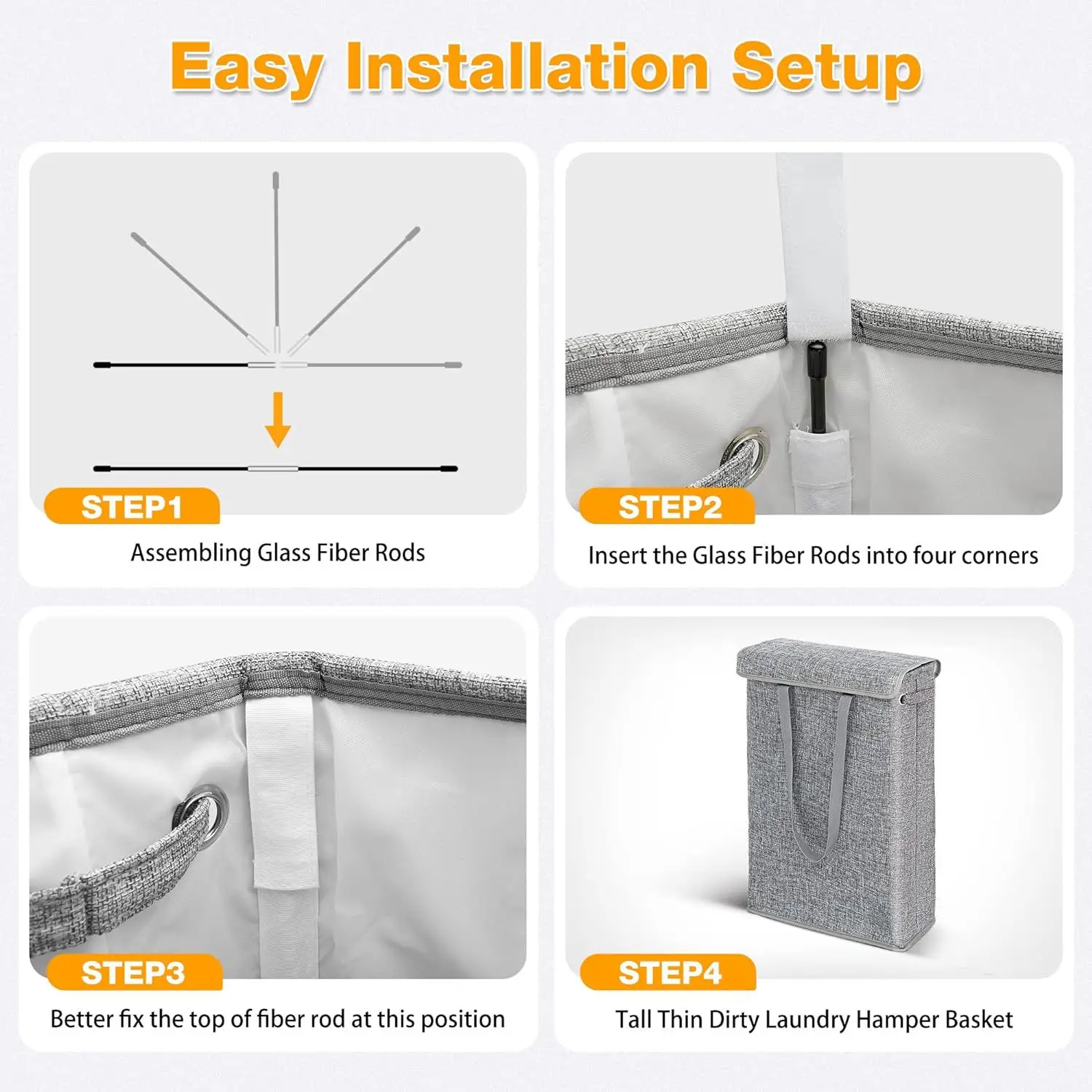 Easy Installation Setup

STEP1

Assembling Glass Fiber Rods

STEP2

Insert the Glass Fiber Rods into four corners

STEP3

Better fix the top of fiber rod at this position

STEP4

Tall Thin Dirty Laundry Hamper Basket