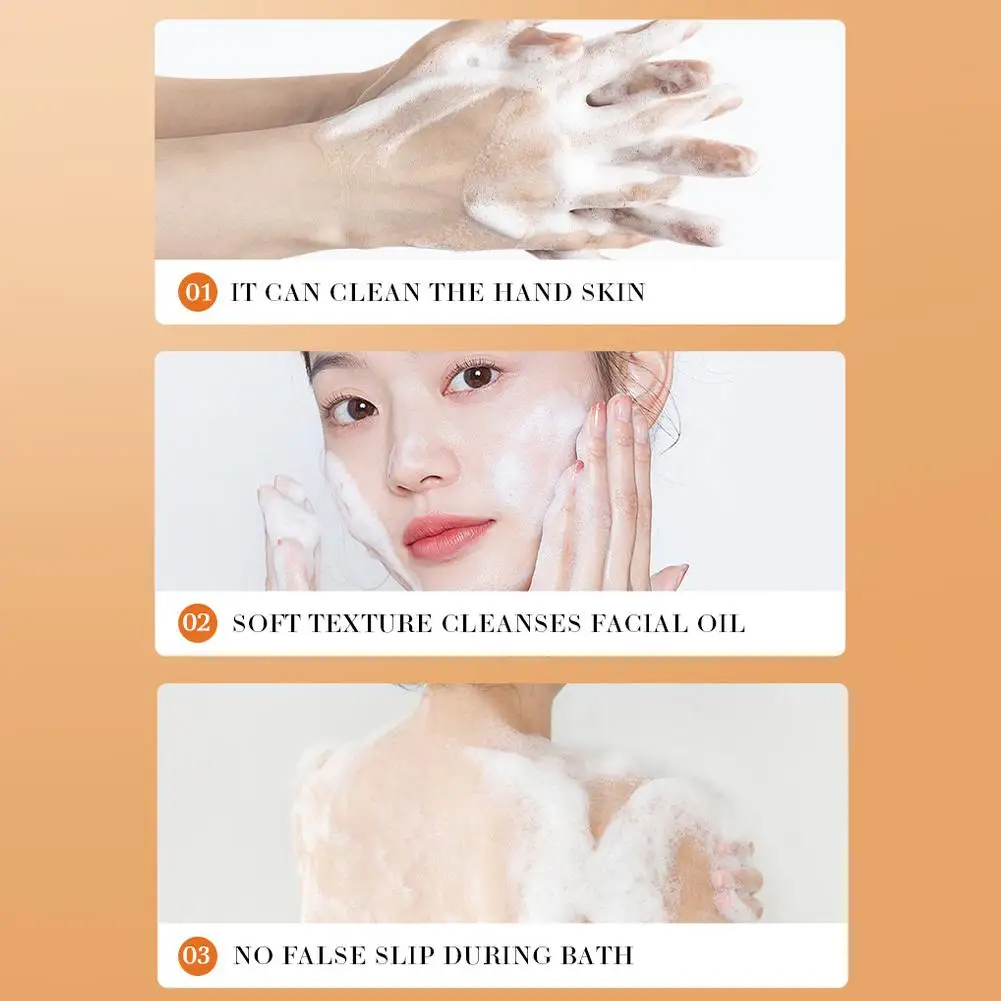 01 IT CAN CLEAN THE HAND SKIN

02 SOFT TEXTURE CLEANSES FACIAL OIL

03 NO FALSE SLIP DURING BATH