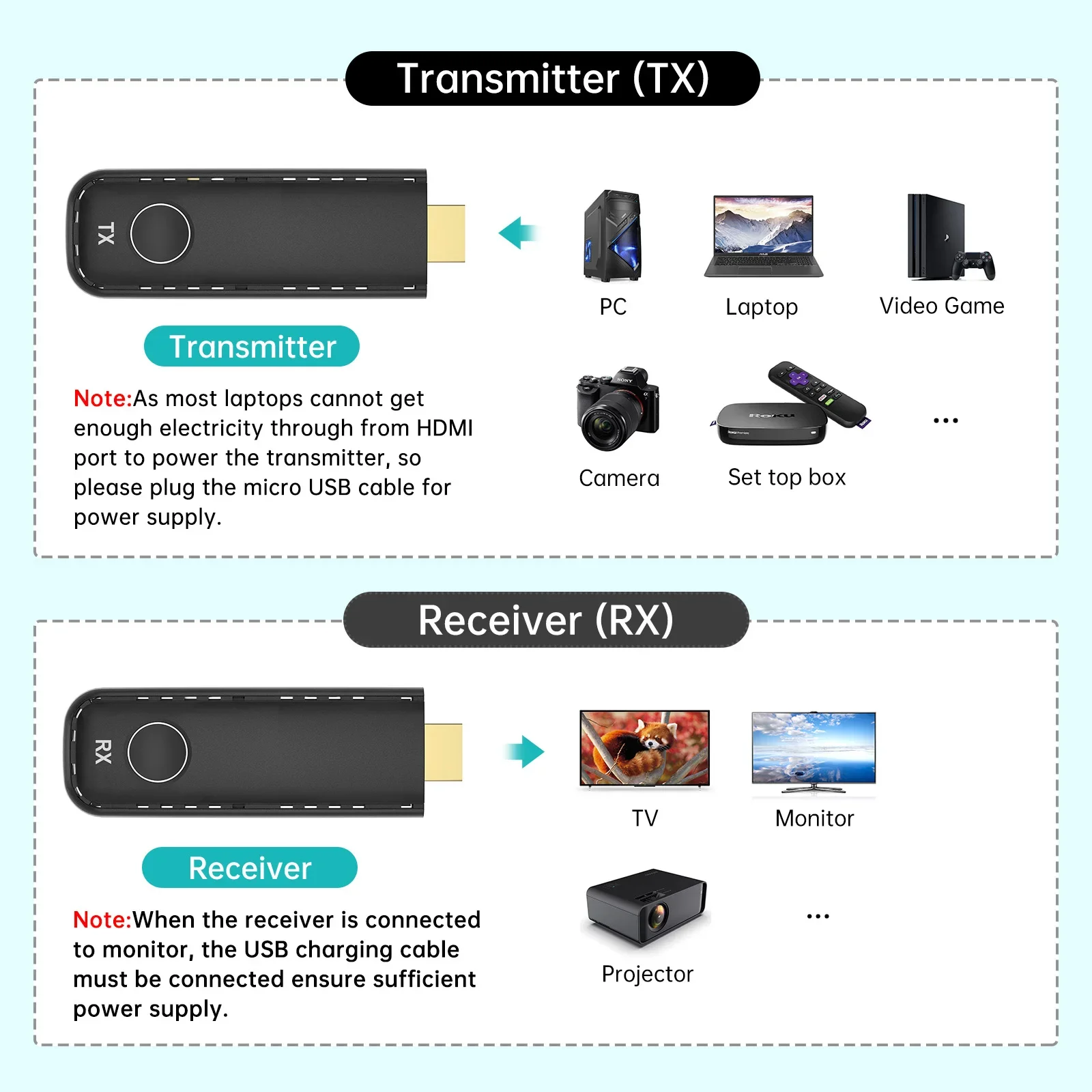 Transmitter (TX)

TX

Transmitter

Note:As most laptops cannot get enough electricity through from HDMI port to power the transmitter, so please plug the micro USB cable for power supply.

PC

Laptop

Video Game

SONY

Camera

Roku

Set top box

...

Receiver (RX)

RX

Receiver

Note:When the receiver is connected to monitor, the USB charging cable must be connected ensure sufficient power supply.

TV

Monitor

Projector

...