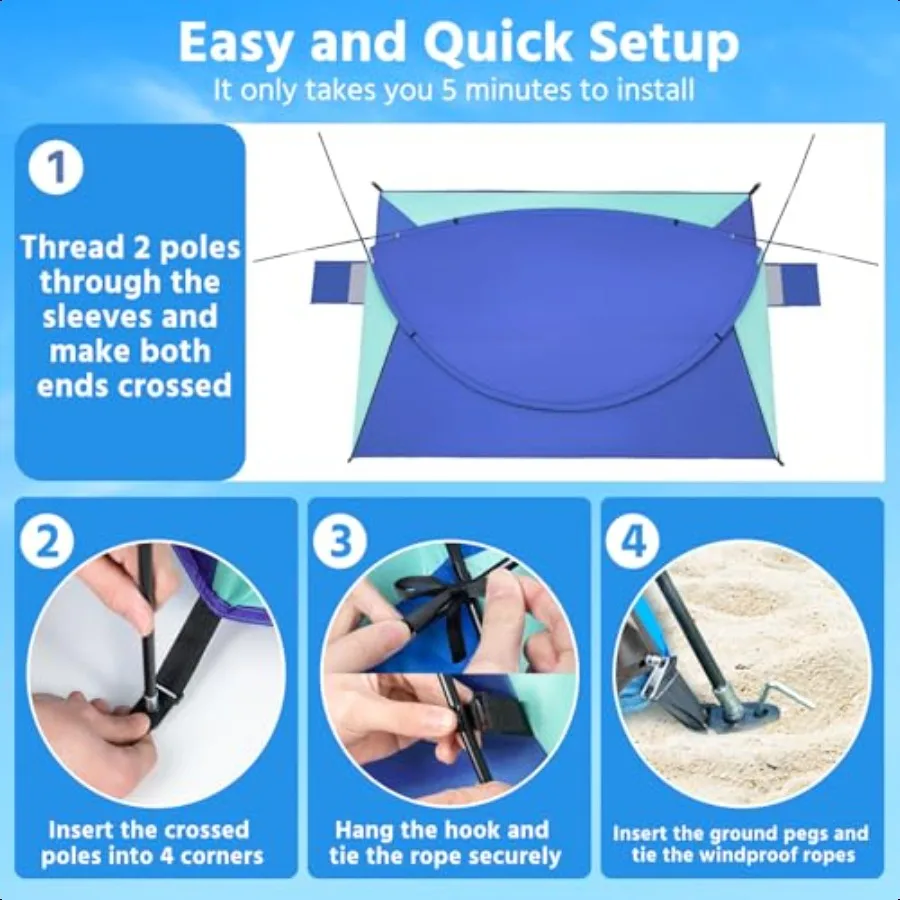 Easy and Quick Setup
It only takes you 5 minutes to install

1
Thread 2 poles through the sleeves and make both ends crossed

2
Insert the crossed poles into 4 corners

3
Hang the hook and tie the rope securely

4
Insert the ground pegs and tie the windproof ropes