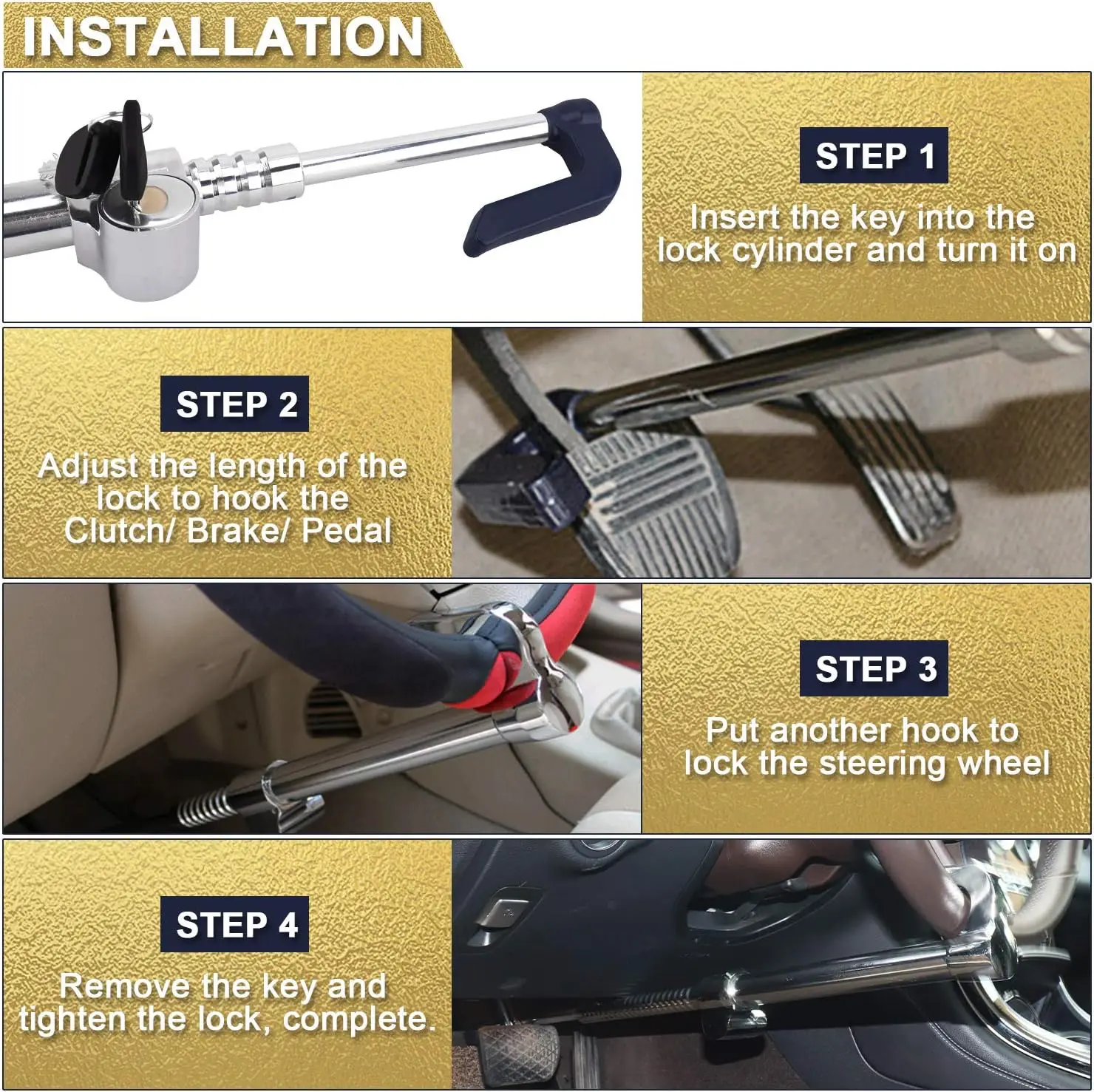 INSTALLATION

STEP 1

Insert the key into the lock cylinder and turn it on

STEP 2

Adjust the length of the lock to hook the Clutch/ Brake/ Pedal

STEP 3

Put another hook to lock the steering wheel

STEP 4

Remove the key and tighten the lock, complete.