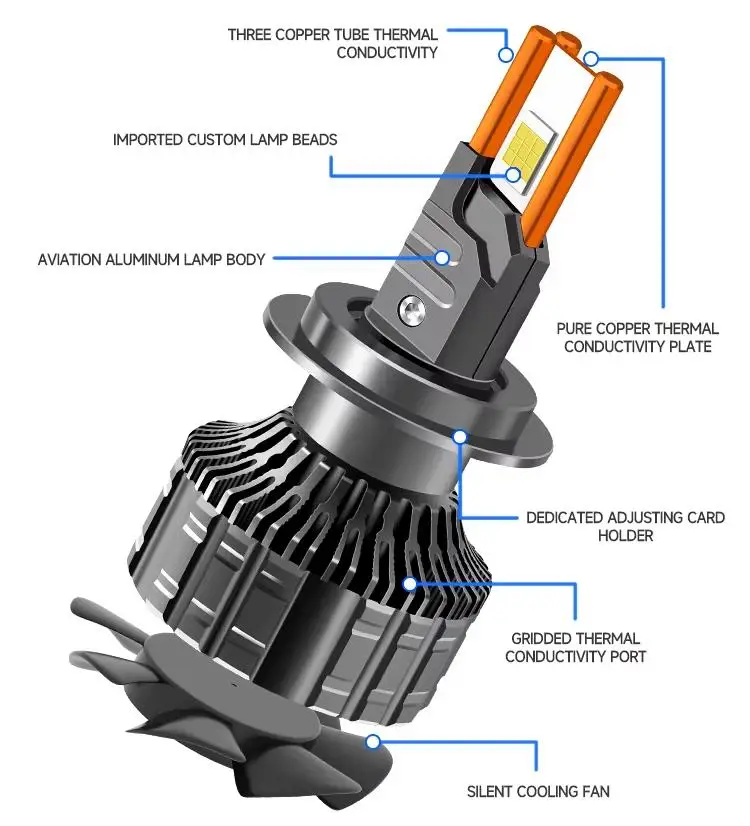 THREE COPPER TUBE THERMAL CONDUCTIVITY

IMPORTED CUSTOM LAMP BEADS

AVIATION ALUMINUM LAMP BODY

PURE COPPER THERMAL CONDUCTIVITY PLATE

DEDICATED ADJUSTING CARD HOLDER

GRIDDED THERMAL CONDUCTIVITY PORT

SILENT COOLING FAN