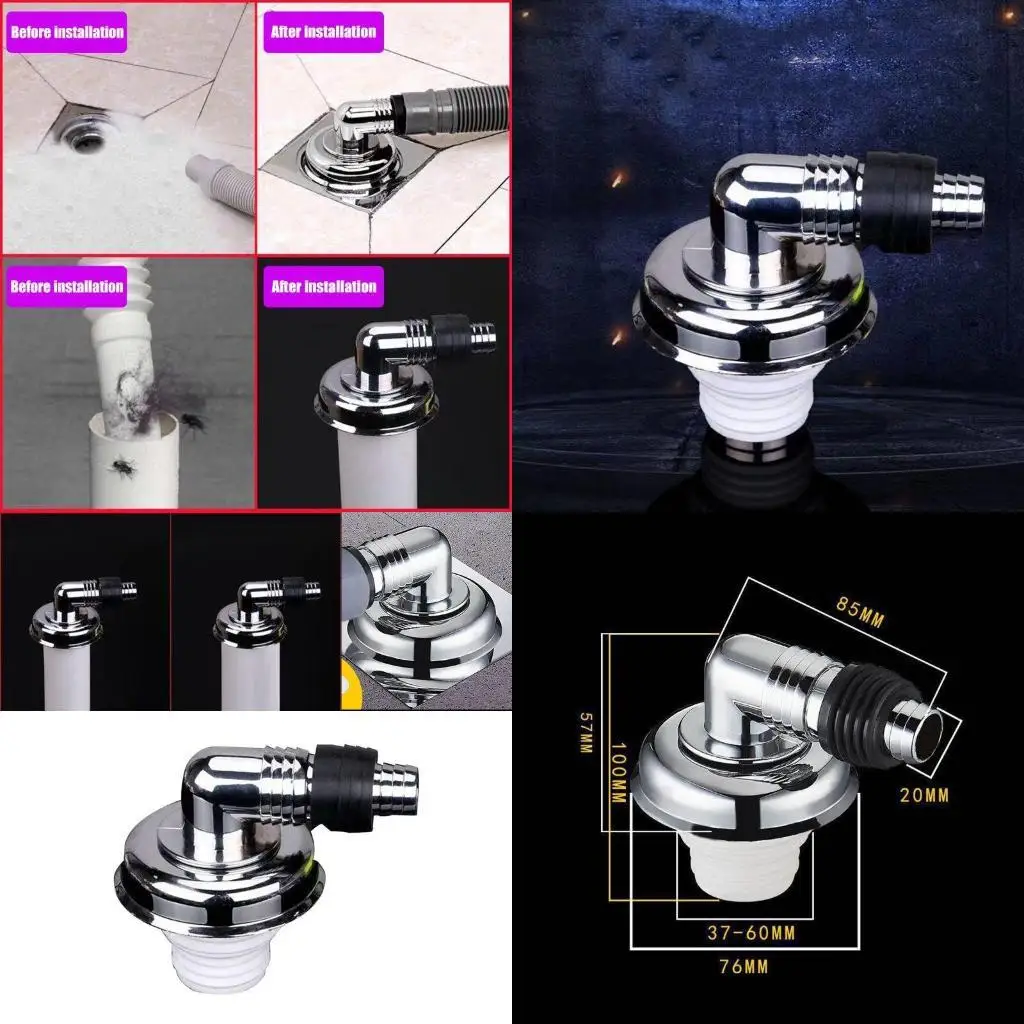 Before installation

After installation

Before installation

After installation

85MM

57MM

100MM

20MM

37-60MM

76MM