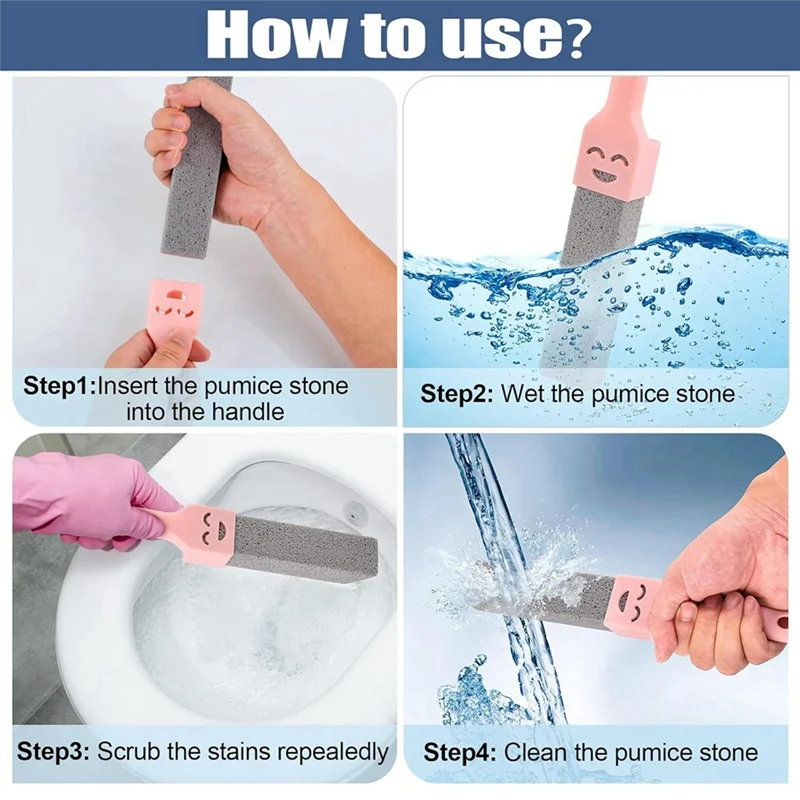 How to use?

Step1:Insert the pumice stone into the handle

Step2: Wet the pumice stone

Step3: Scrub the stains repealedly

Step4: Clean the pumice stone