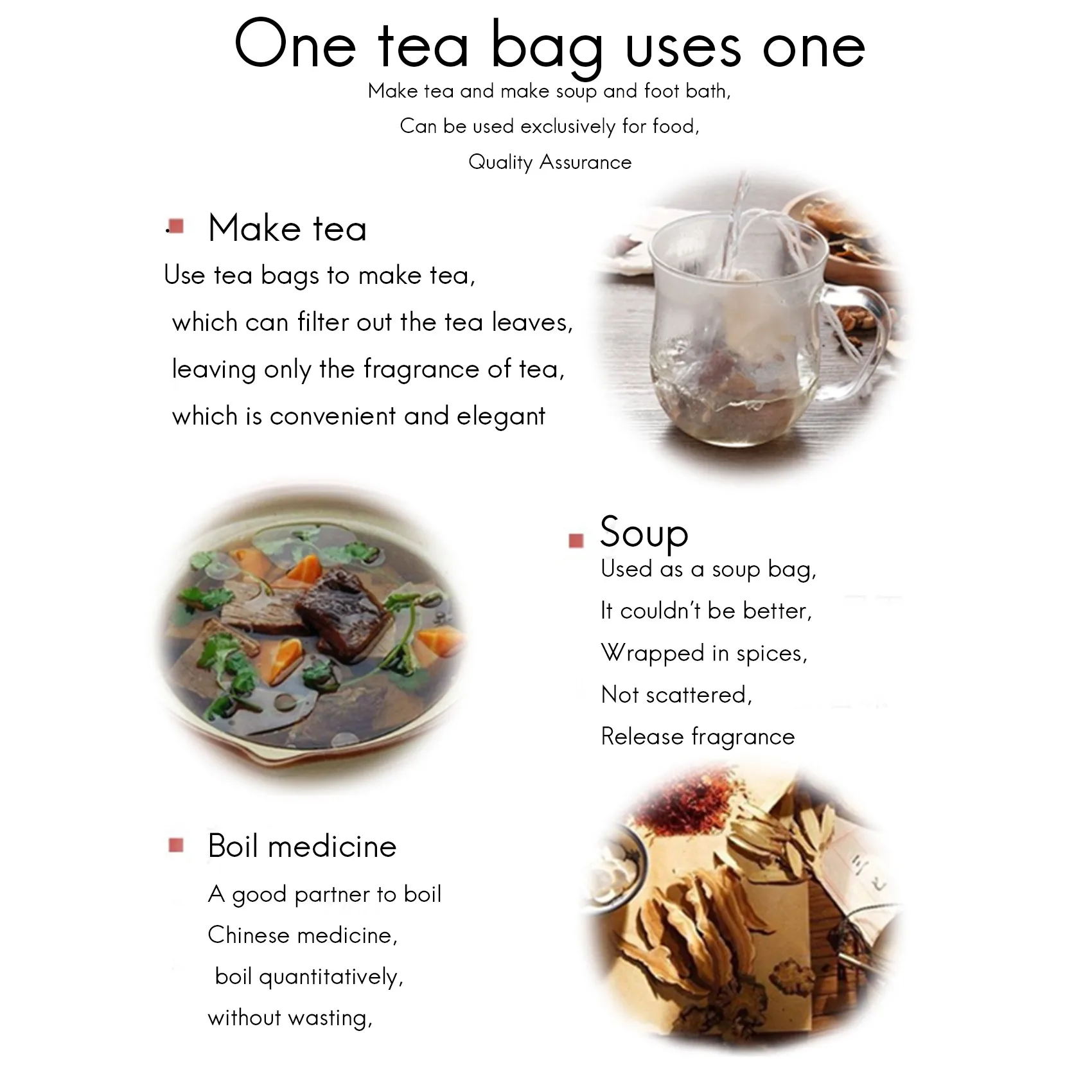 One tea bag uses one

Make tea and make soup and foot bath,
Can be used exclusively for food,
Quality Assurance

Make tea

Use tea bags to make tea,
which can filter out the tea leaves,
leaving only the fragrance of tea,
which is convenient and elegant

Soup

Used as a soup bag,
It couldn't be better,
Wrapped in spices,
Not scattered,
Release fragrance

Boil medicine

A good partner to boil
Chinese medicine,
boil quantitatively,
without wasting,