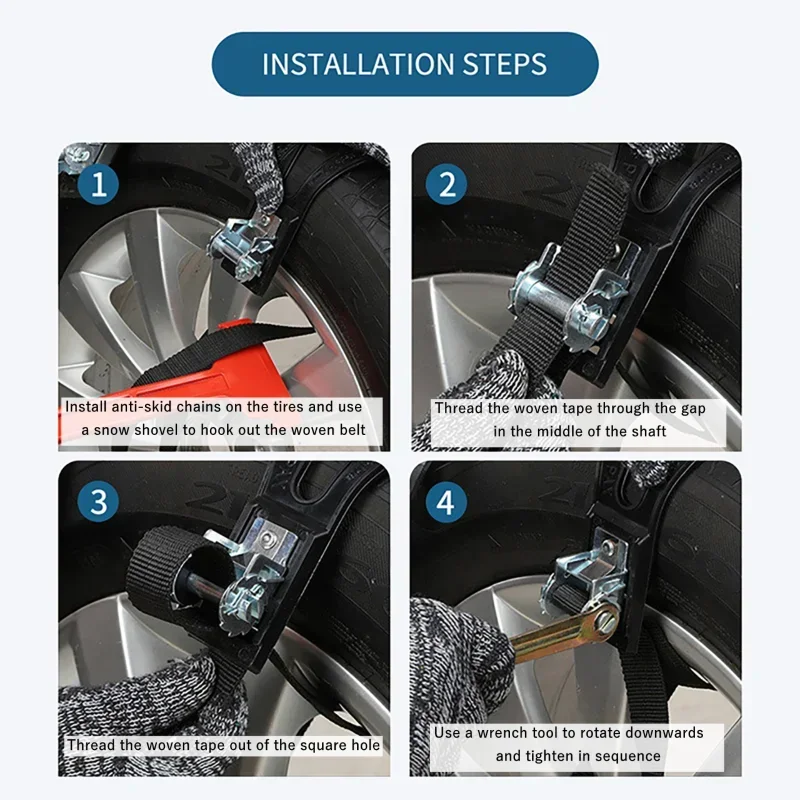 INSTALLATION STEPS

1

Install anti-skid chains on the tires and use a snow shovel to hook out the woven belt

2

Thread the woven tape through the gap in the middle of the shaft

3

Thread the woven tape out of the square hole

4

Use a wrench tool to rotate downwards and tighten in sequence