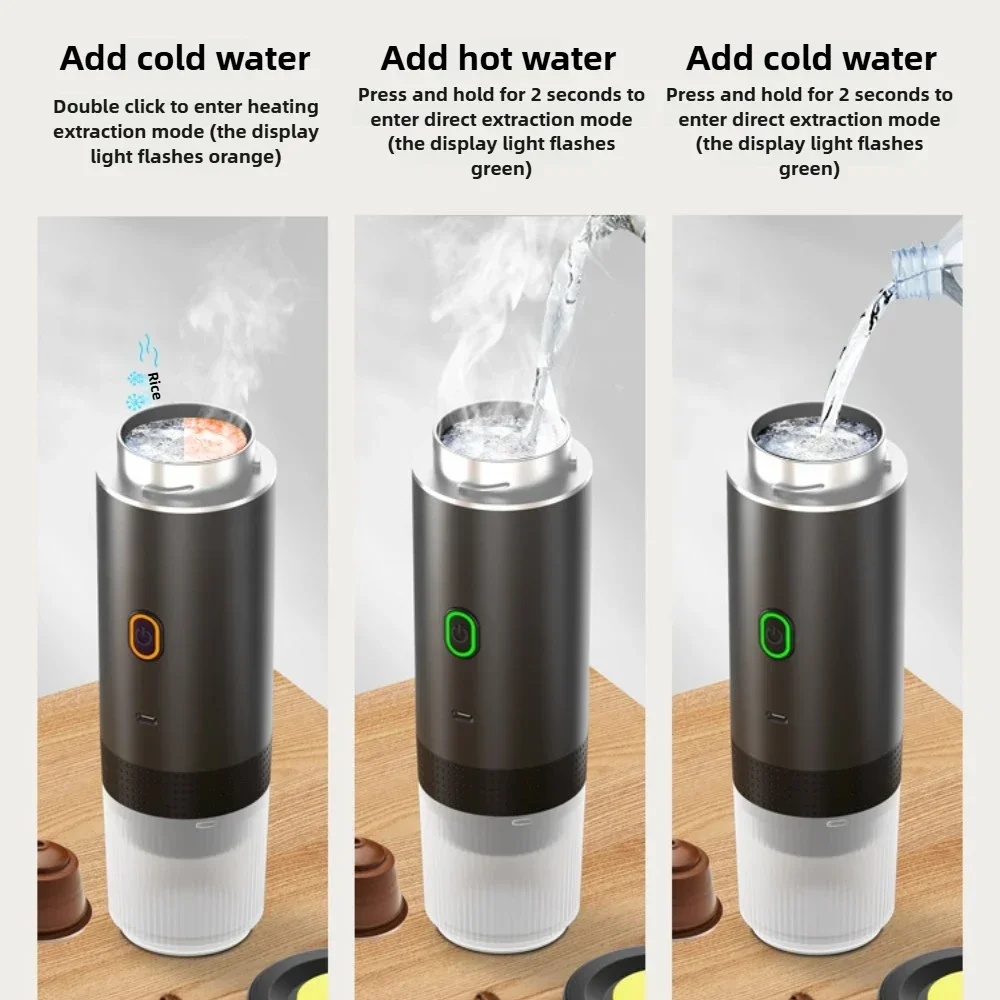 Add cold water

Double click to enter heating extraction mode (the display light flashes orange)

Rice

Add hot water

Press and hold for 2 seconds to enter direct extraction mode (the display light flashes green)

Add cold water

Press and hold for 2 seconds to enter direct extraction mode (the display light flashes green)