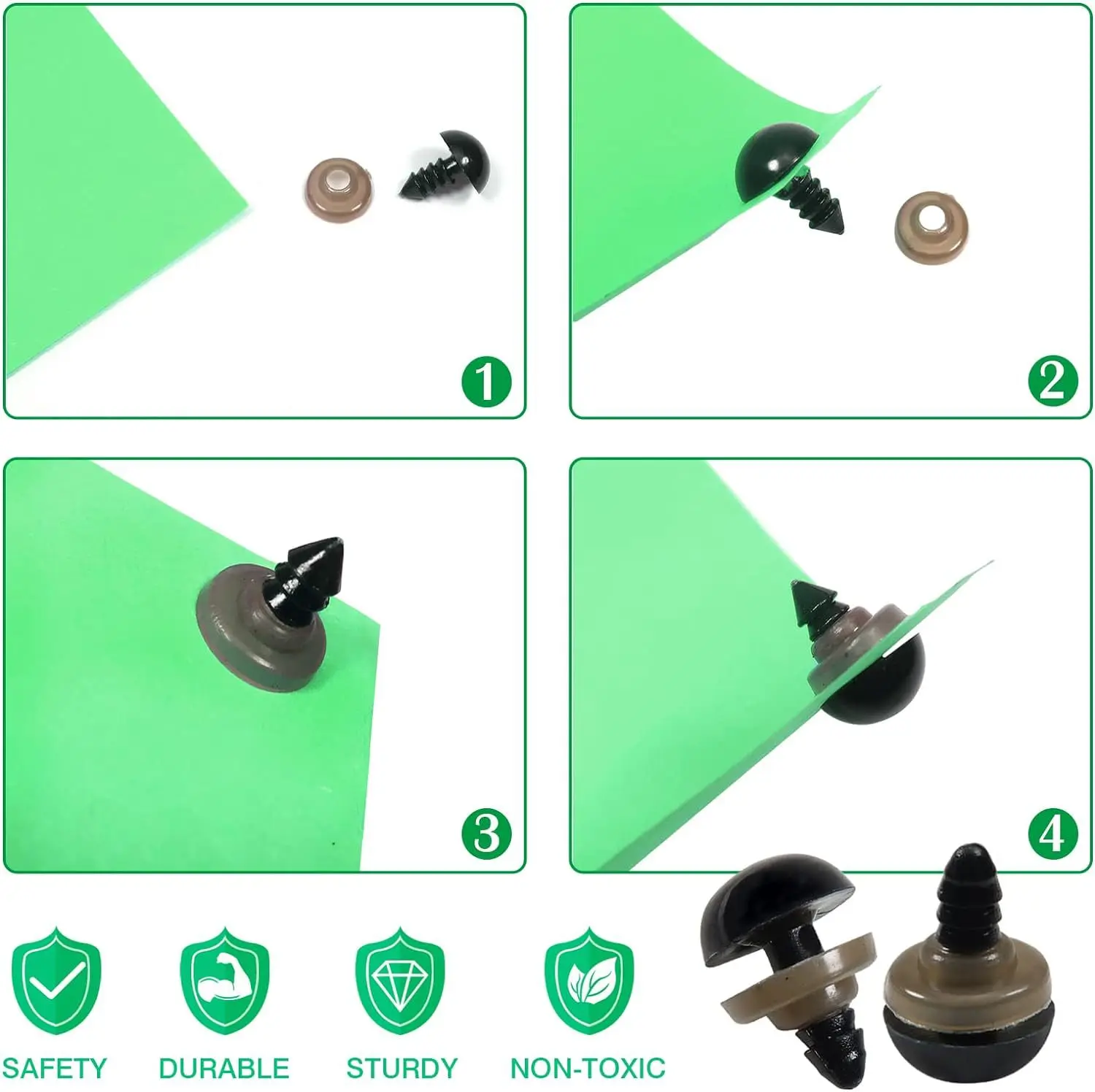 1

2

3

4

SAFETY

DURABLE

STURDY

NON-TOXIC