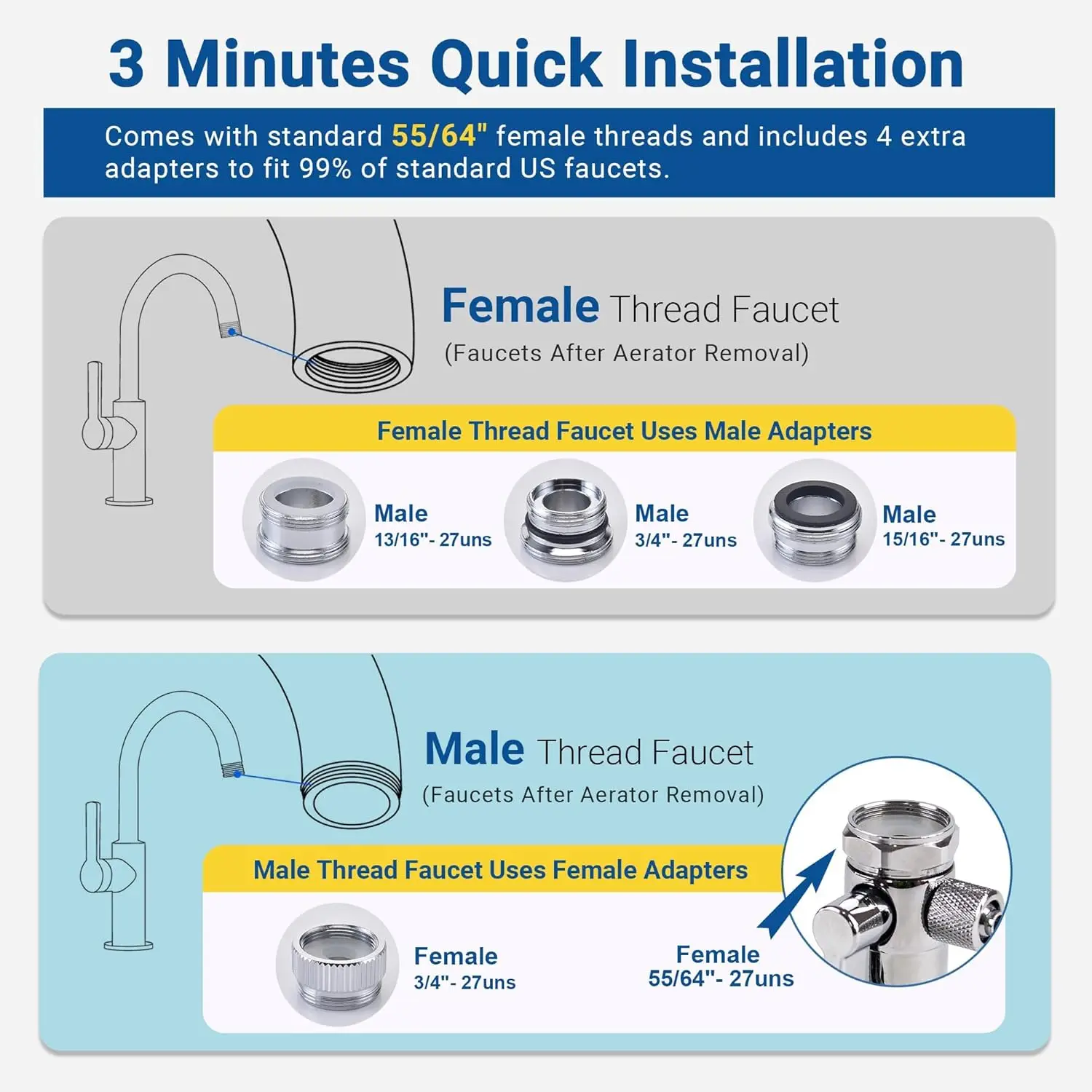 3 Minutes Quick Installation

Comes with standard 55/64" female threads and includes 4 extra adapters to fit 99% of standard US faucets.

Female Thread Faucet
(Faucets After Aerator Removal)

Female Thread Faucet Uses Male Adapters

Male
13/16"- 27uns

Male
3/4"- 27uns

Male
15/16"- 27uns

Male Thread Faucet
(Faucets After Aerator Removal)

Male Thread Faucet Uses Female Adapters

Female
3/4"- 27uns

Female
55/64"- 27uns