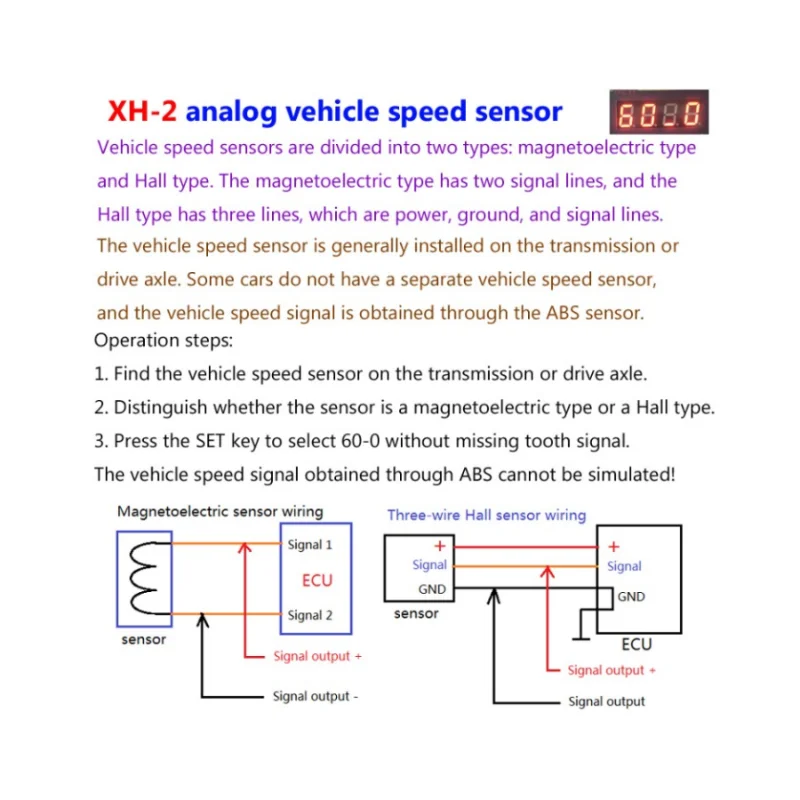 XH-2 analog vehicle speed sensor

60-0

Vehicle speed sensors are divided into two types: magnetoelectric type and Hall type. The magnetoelectric type has two signal lines, and the Hall type has three lines, which are power, ground, and signal lines.

The vehicle speed sensor is generally installed on the transmission or drive axle. Some cars do not have a separate vehicle speed sensor, and the vehicle speed signal is obtained through the ABS sensor.

Operation steps:

1. Find the vehicle speed sensor on the transmission or drive axle.

2. Distinguish whether the sensor is a magnetoelectric type or a Hall type.

3. Press the SET key to select 60-0 without missing tooth signal.

The vehicle speed signal obtained through ABS cannot be simulated!

Magnetoelectric sensor wiring

Signal 1

ECU

Signal 2

sensor

Signal output +

Signal output -

Three-wire Hall sensor wiring

+

Signal

GND

sensor

+

Signal

GND

ECU

Signal output +

Signal output