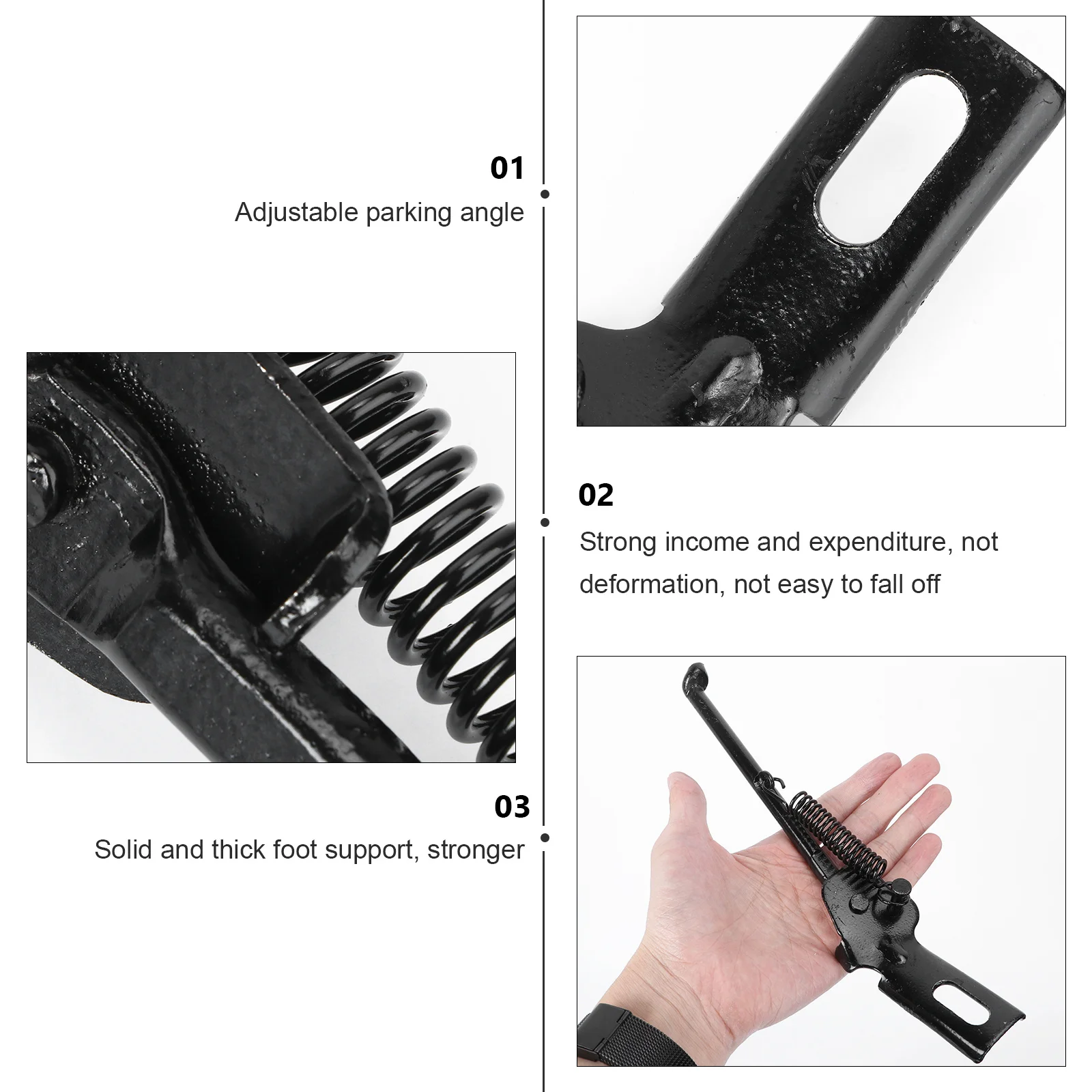 01
Adjustable parking angle

02
Strong income and expenditure, not deformation, not easy to fall off

03
Solid and thick foot support, stronger