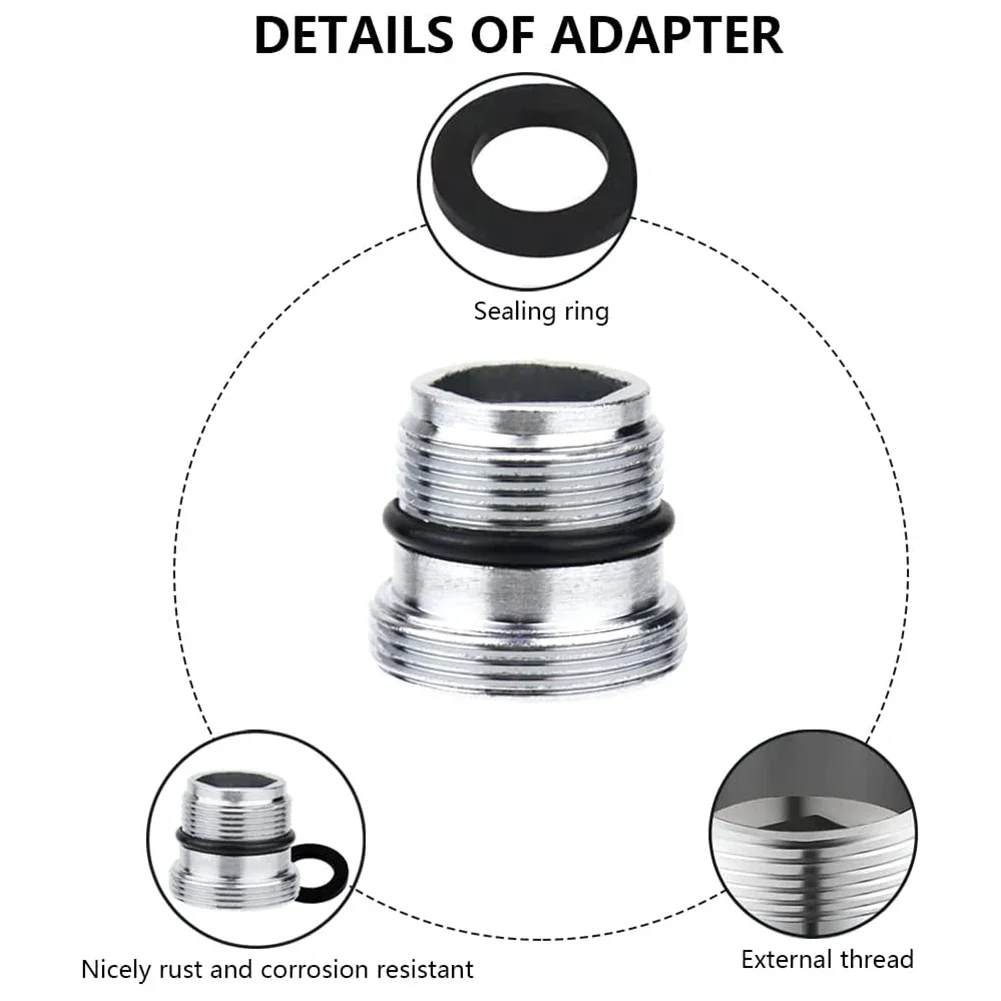 DETAILS OF ADAPTER

Sealing ring

Nicely rust and corrosion resistant

External thread