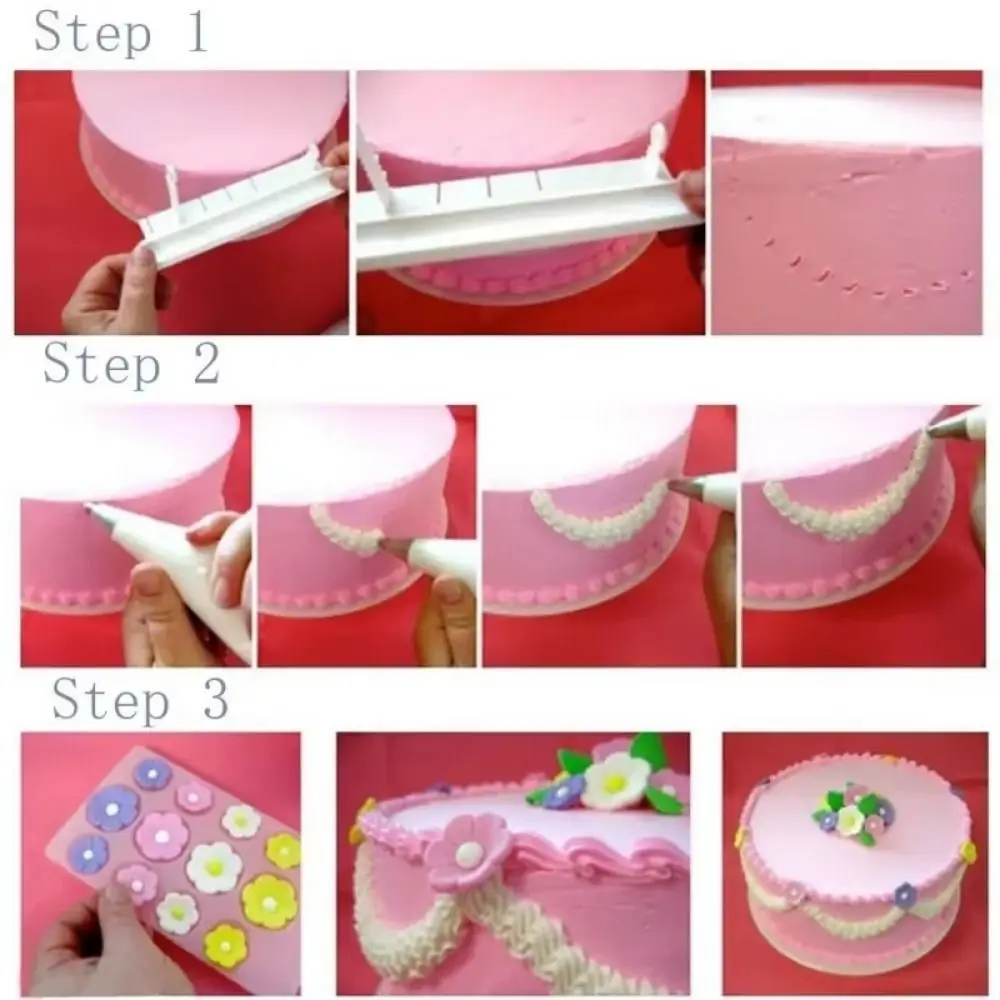 Step 1

Step 2

Step 3