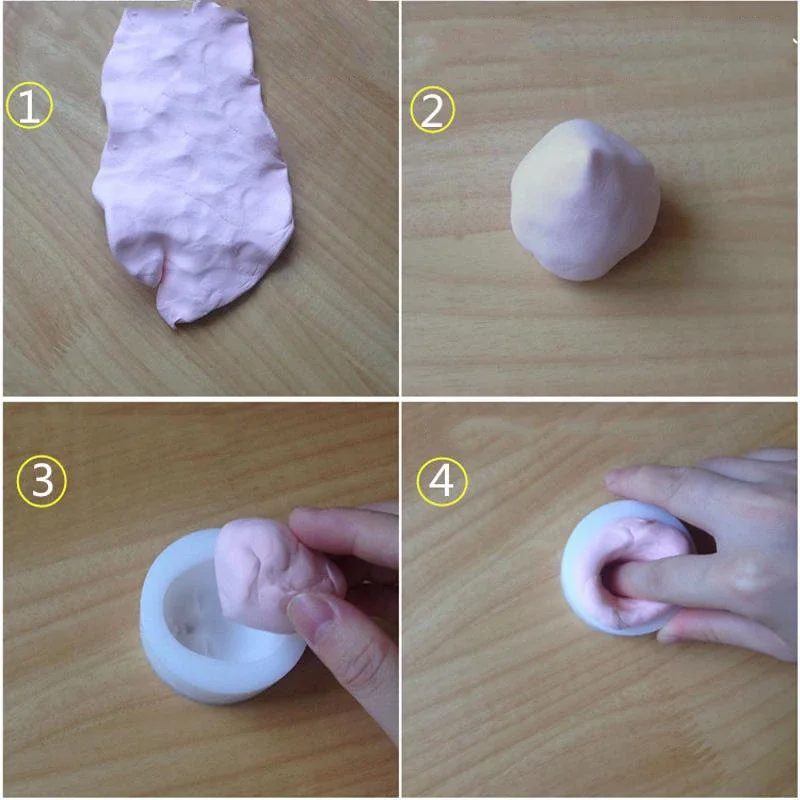 1

2

3

4