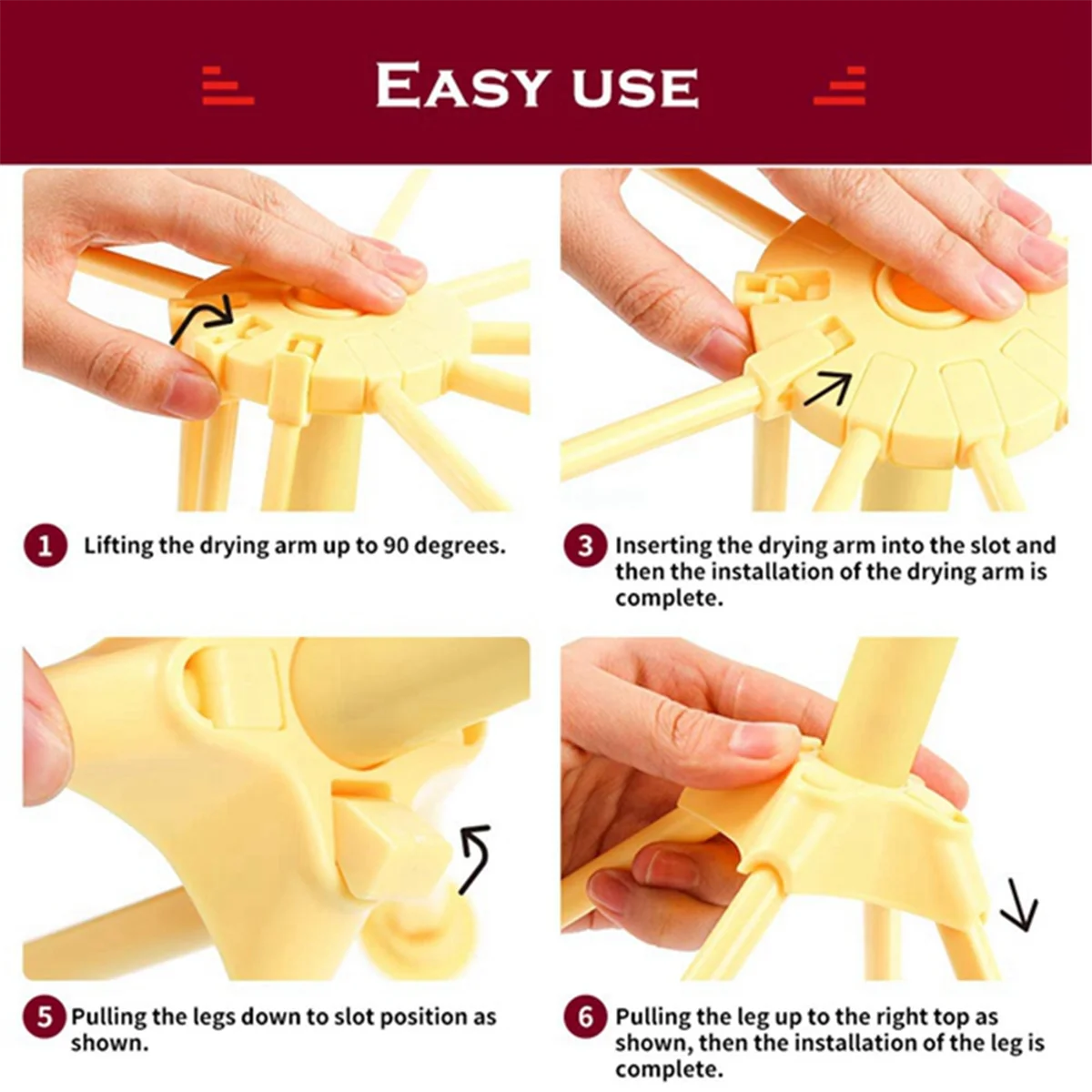 EASY USE

1 Lifting the drying arm up to 90 degrees.

3 Inserting the drying arm into the slot and then the installation of the drying arm is complete.

5 Pulling the legs down to slot position as shown.

6 Pulling the leg up to the right top as shown, then the installation of the leg is complete.