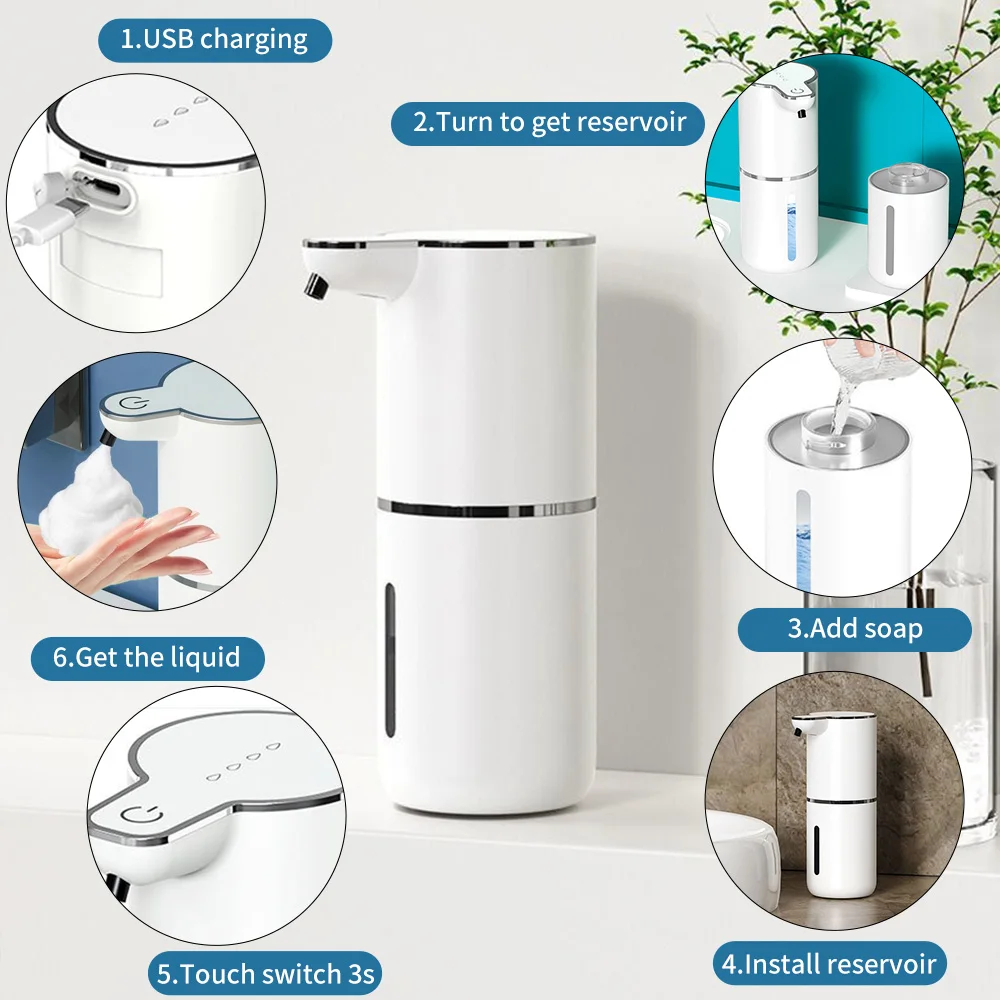 1.USB charging

2.Turn to get reservoir

3.Add soap

4.Install reservoir

5.Touch switch 3s

6.Get the liquid