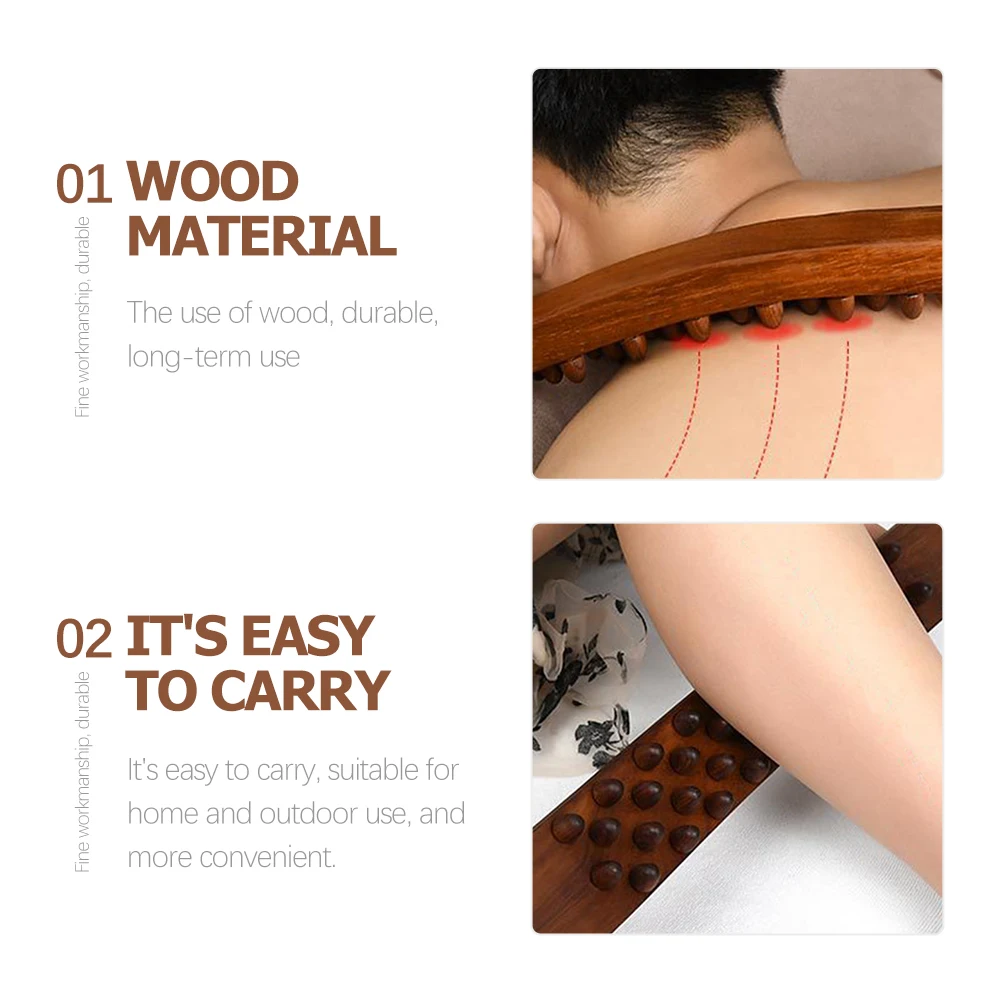 01 WOOD MATERIAL

Fine workmanship, durable

The use of wood, durable, long-term use

02 IT'S EASY TO CARRY

Fine workmanship, durable

It's easy to carry, suitable for home and outdoor use, and more convenient.