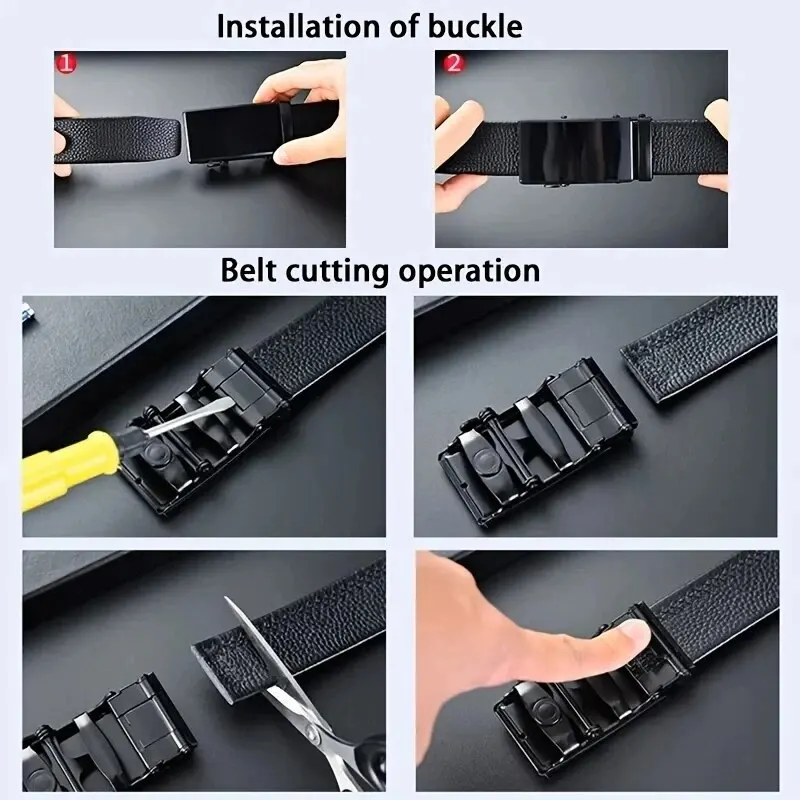 Installation of buckle

1

2

Belt cutting operation