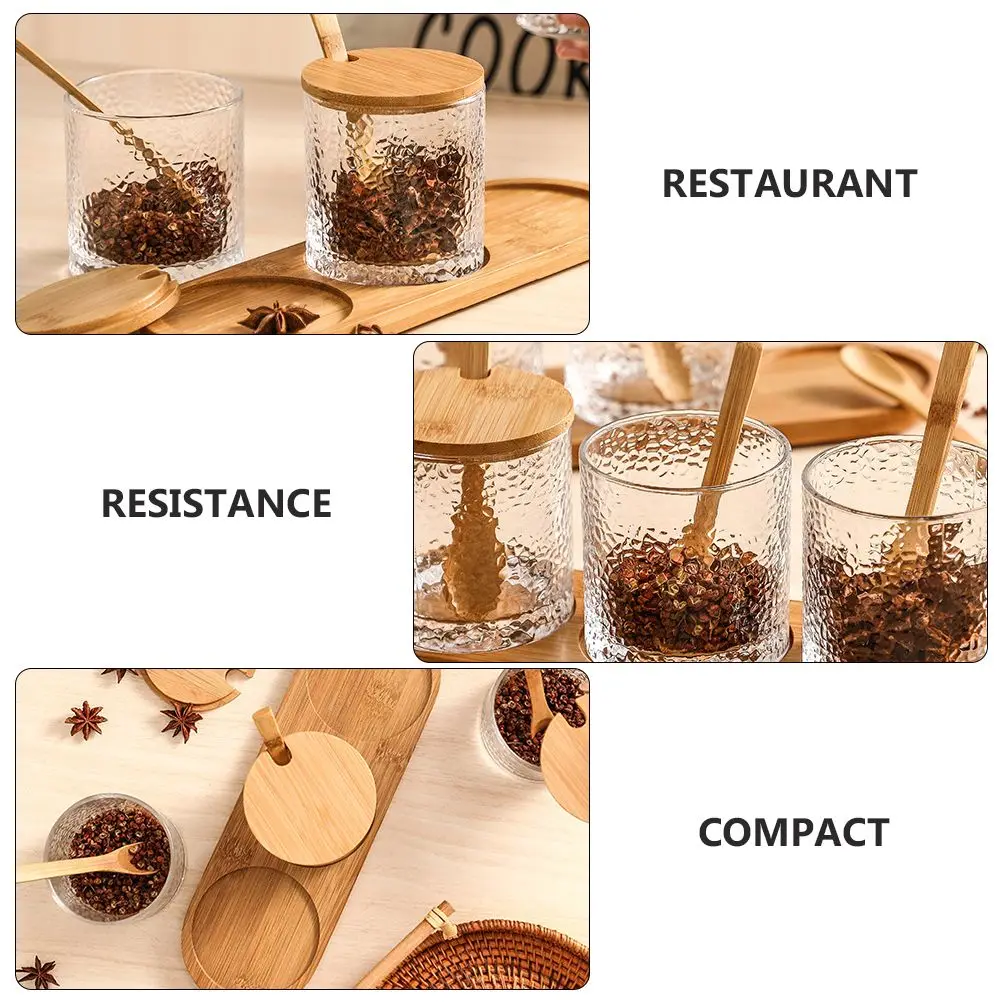 COOK

RESTAURANT

RESISTANCE

COMPACT