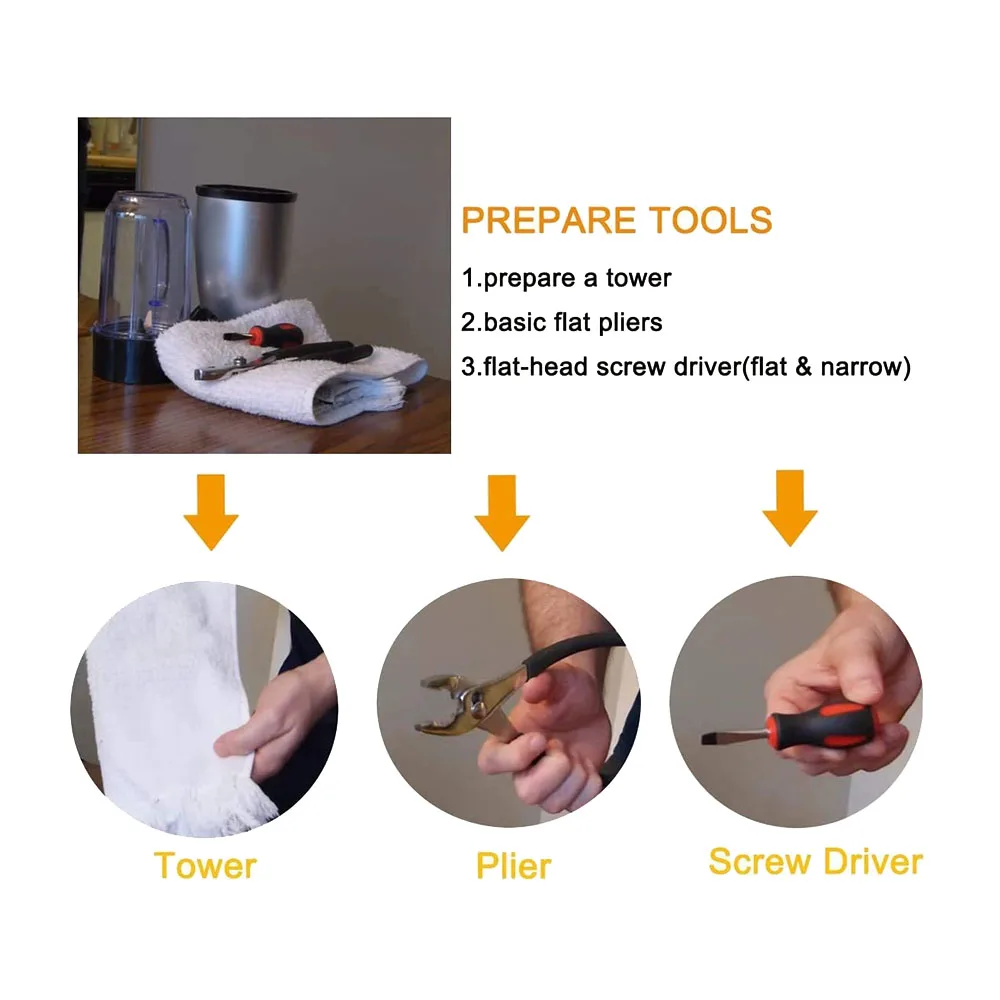 PREPARE TOOLS

1.prepare a tower

2.basic flat pliers

3.flat-head screw driver(flat & narrow)

Tower

Plier

Screw Driver