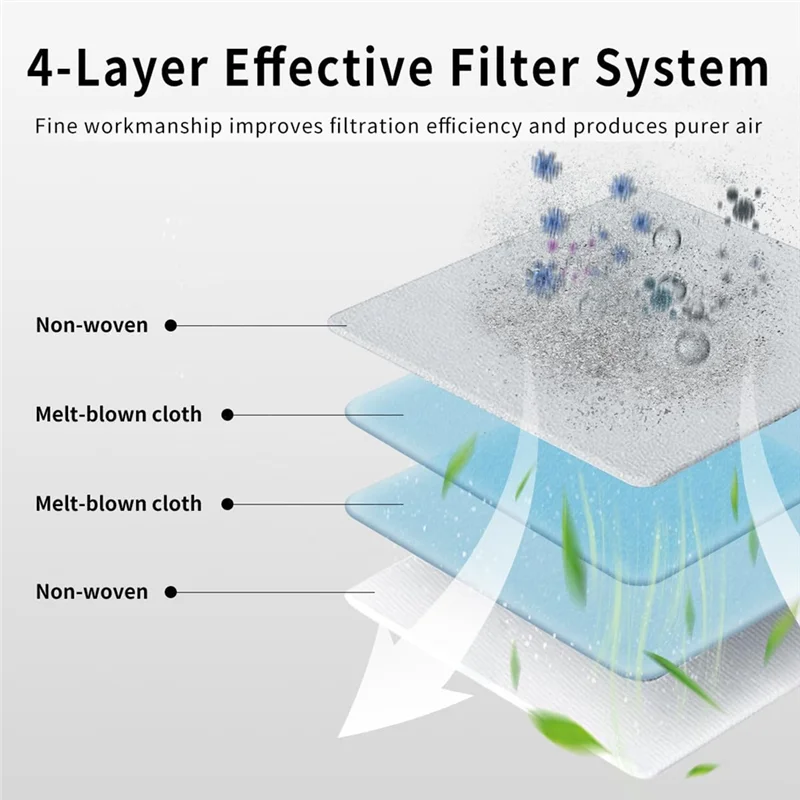 4-Layer Effective Filter System

Fine workmanship improves filtration efficiency and produces purer air

Non-woven

Melt-blown cloth

Melt-blown cloth

Non-woven