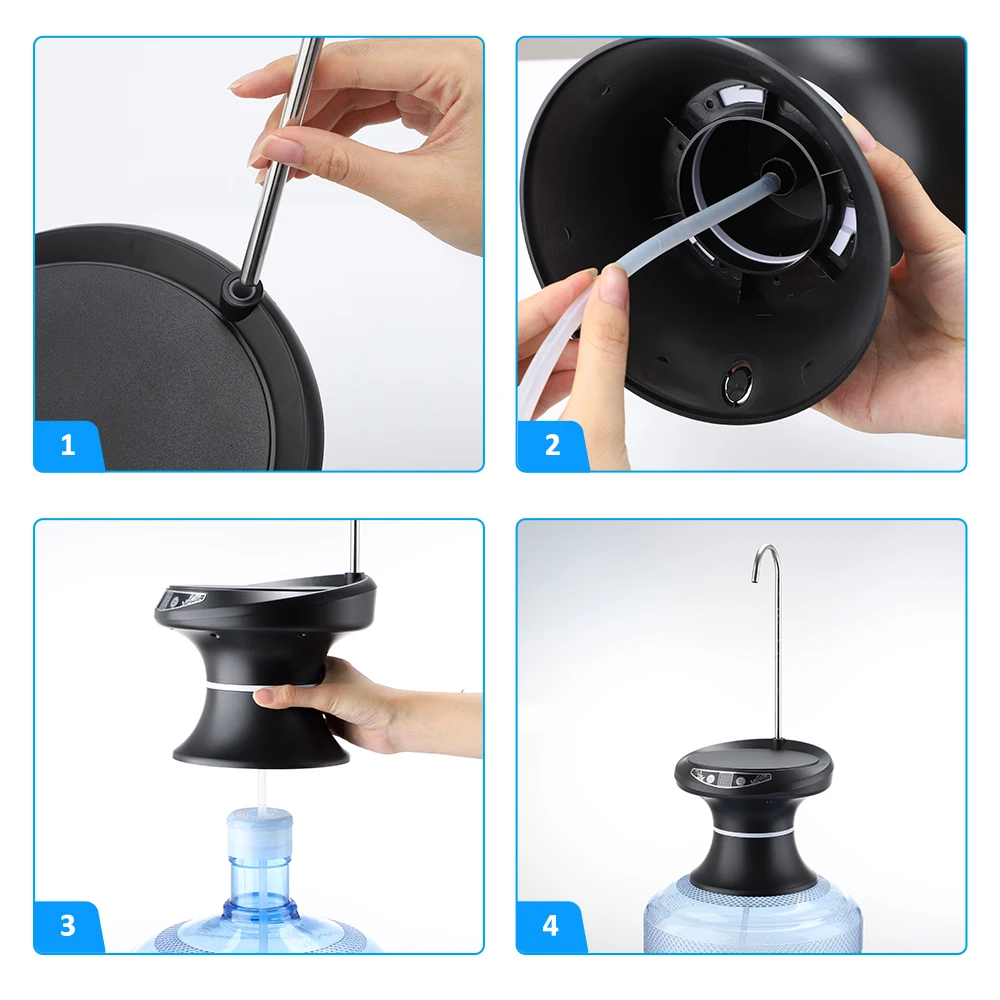 1

2

3

4