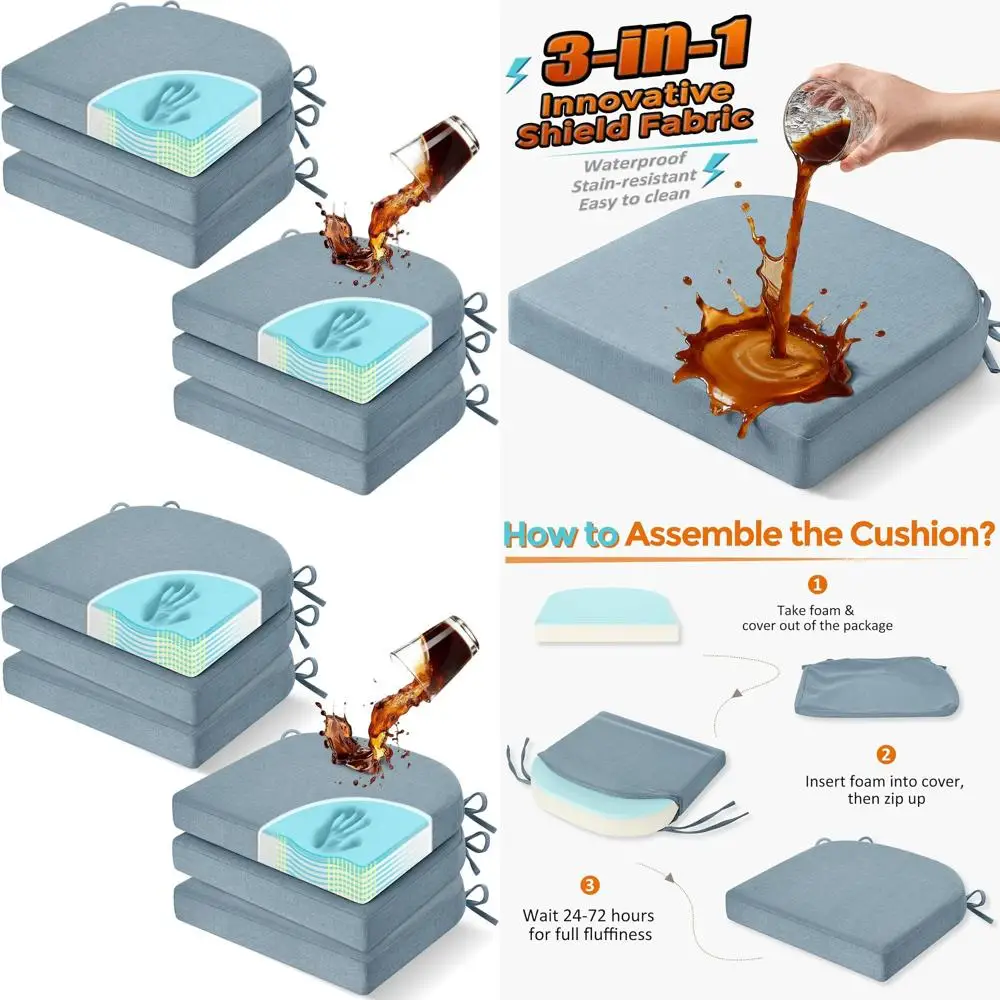 3-in-1
Innovative
Shield Fabric

Waterproof
Stain-resistant
Easy to clean

How to Assemble the Cushion?

1
Take foam &
cover out of the package

2
Insert foam into cover,
then zip up

3
Wait 24-72 hours
for full fluffiness