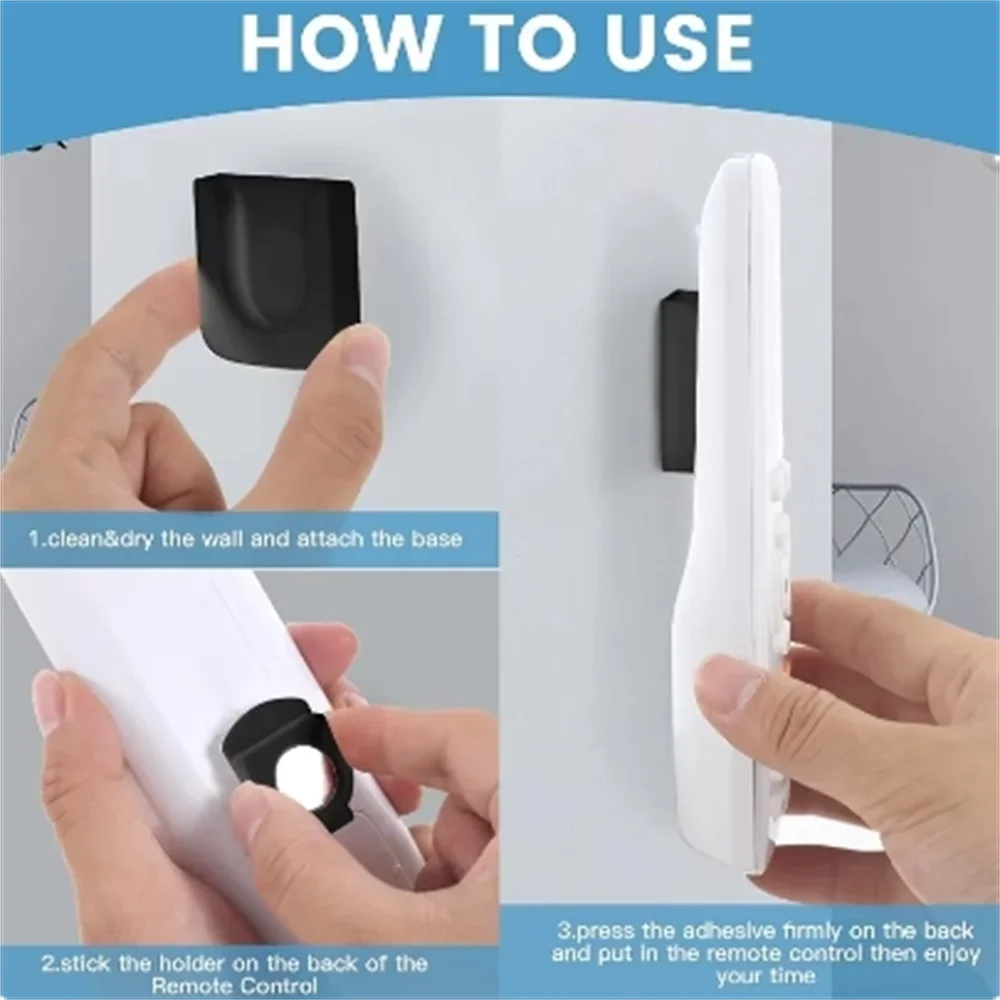 HOW TO USE

1.clean&dry the wall and attach the base

2.stick the holder on the back of the Remote Control

3.press the adhesive firmly on the back and put in the remote control then enjoy your time