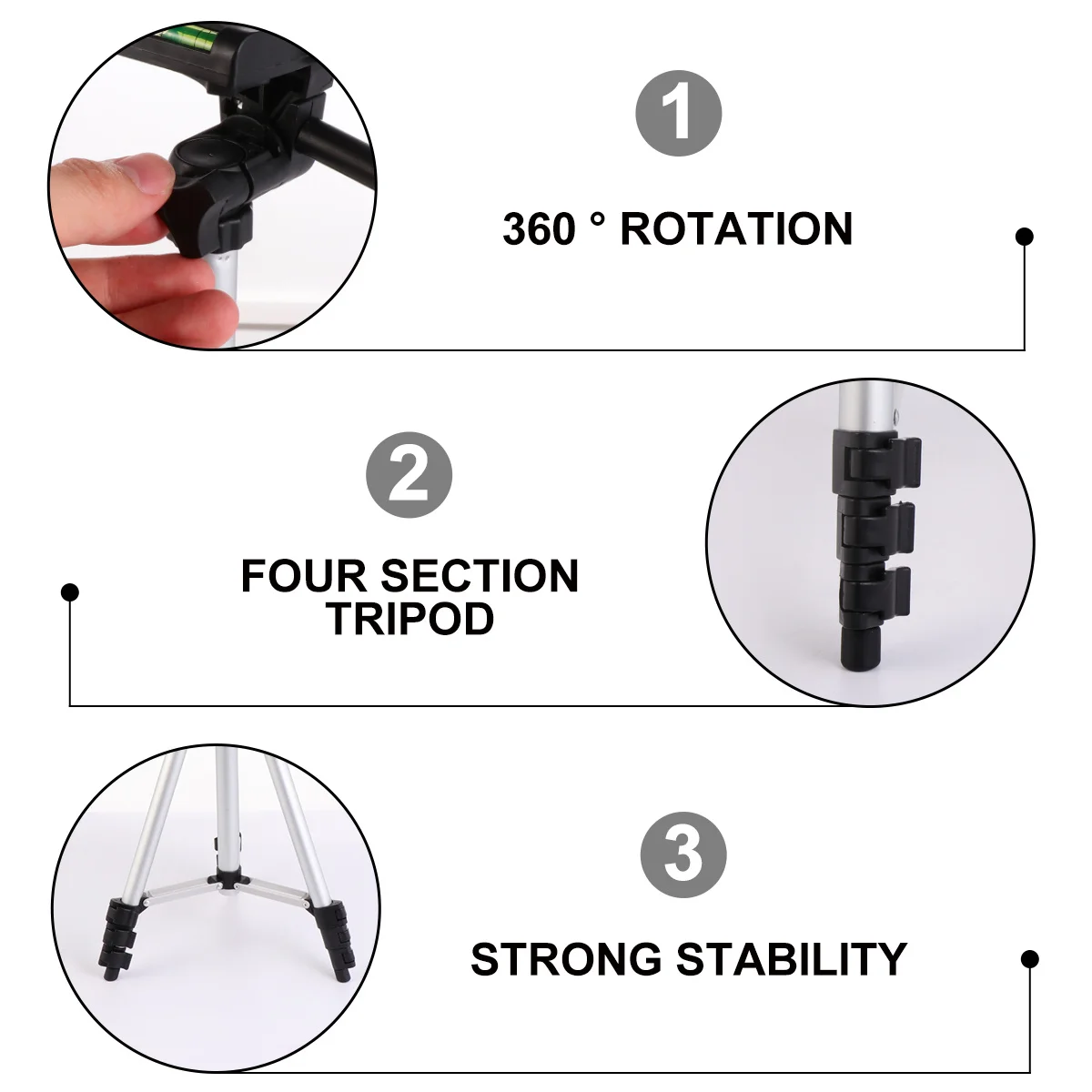 1

360 ° ROTATION

2

FOUR SECTION TRIPOD

3

STRONG STABILITY