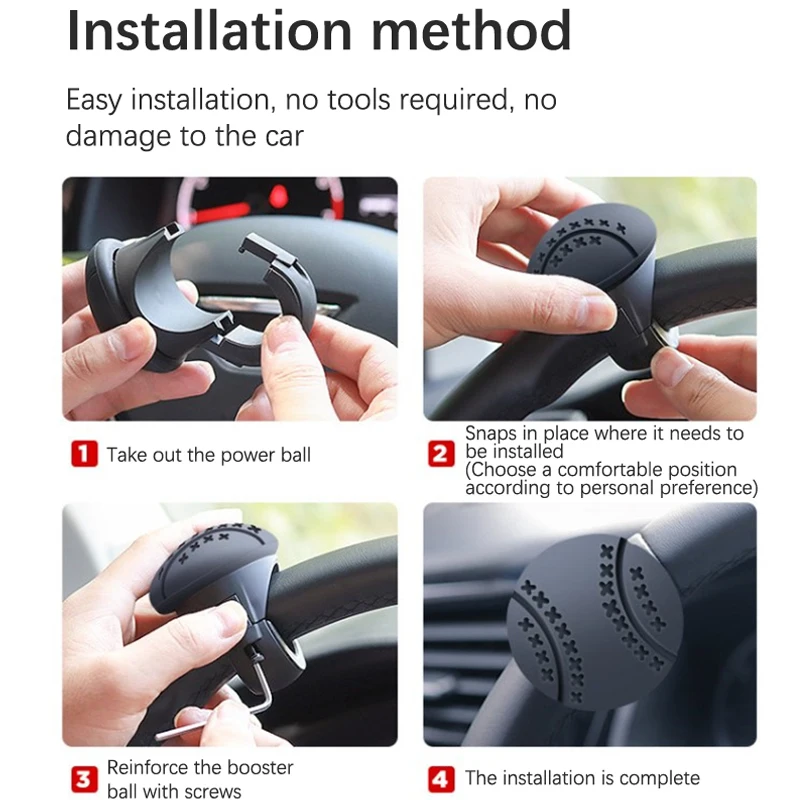 Installation method

Easy installation, no tools required, no damage to the car

1 Take out the power ball

2 Snaps in place where it needs to be installed
(Choose a comfortable position according to personal preference)

3 Reinforce the booster ball with screws

4 The installation is complete