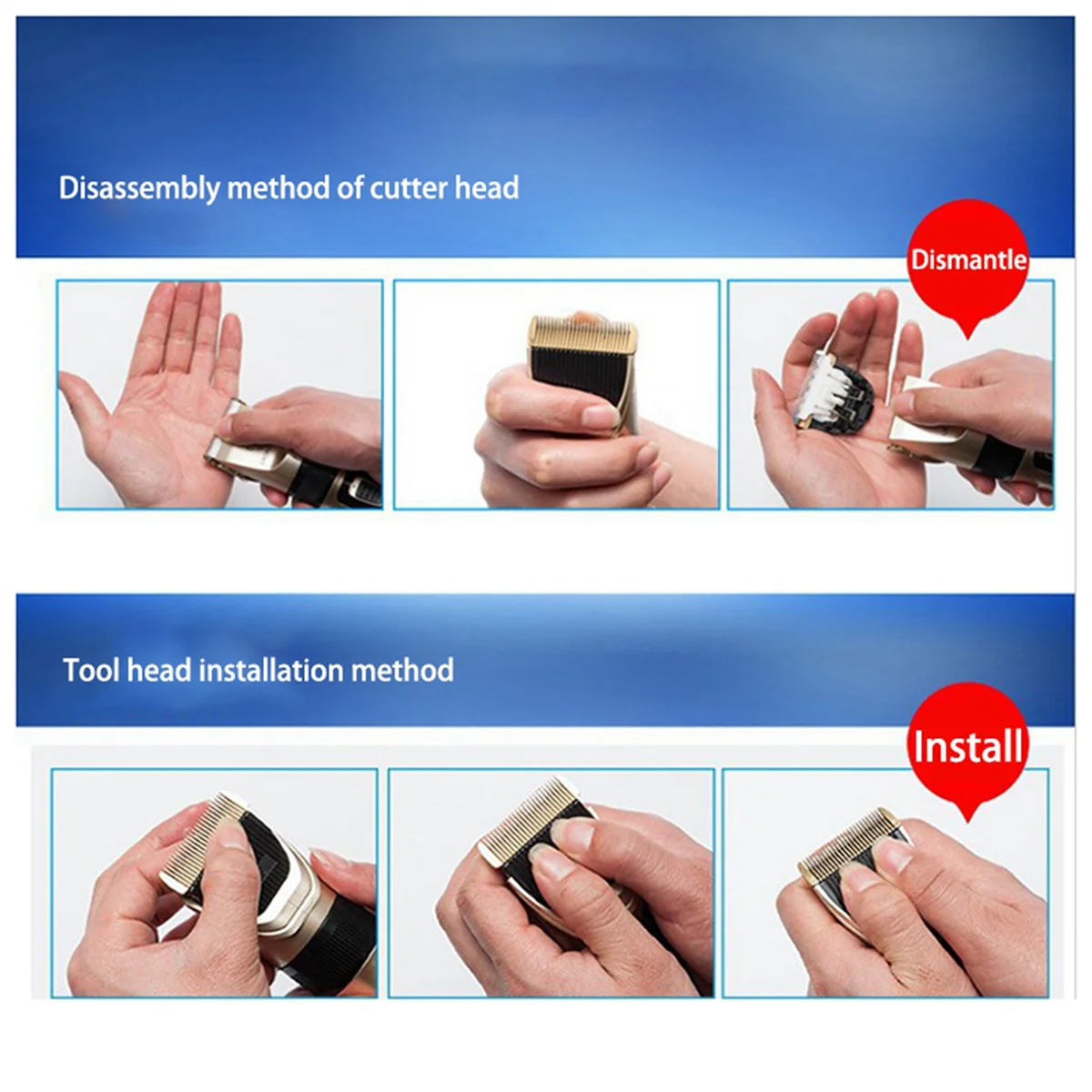 Disassembly method of cutter head

Dismantle

Tool head installation method

Install